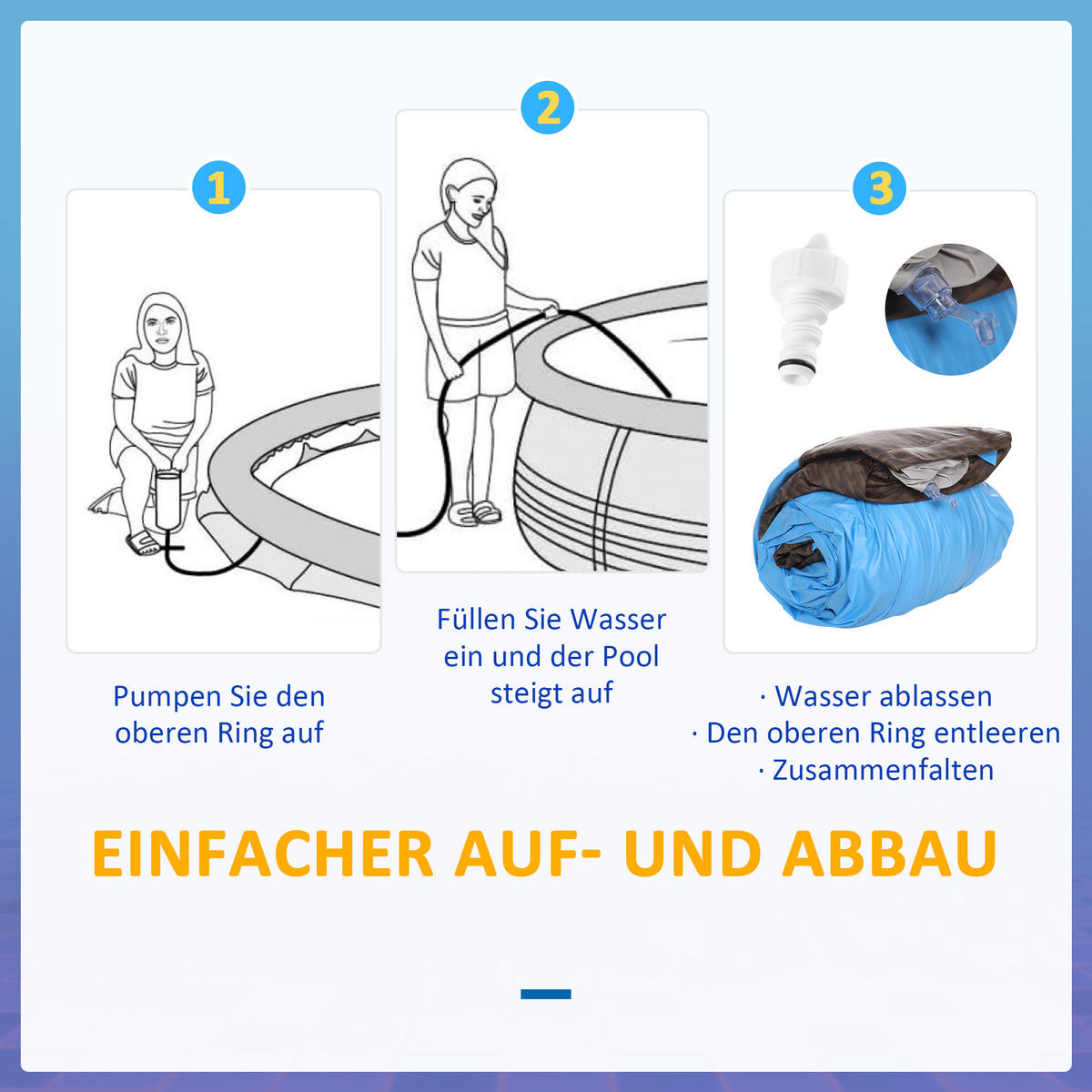 1

Pumpen Sie den oberen Ring auf

2

Füllen Sie Wasser ein und der Pool steigt auf

3

· Wasser ablassen
· Den oberen Ring entleeren
· Zusammenfalten

EINFACHER AUF- UND ABBAU