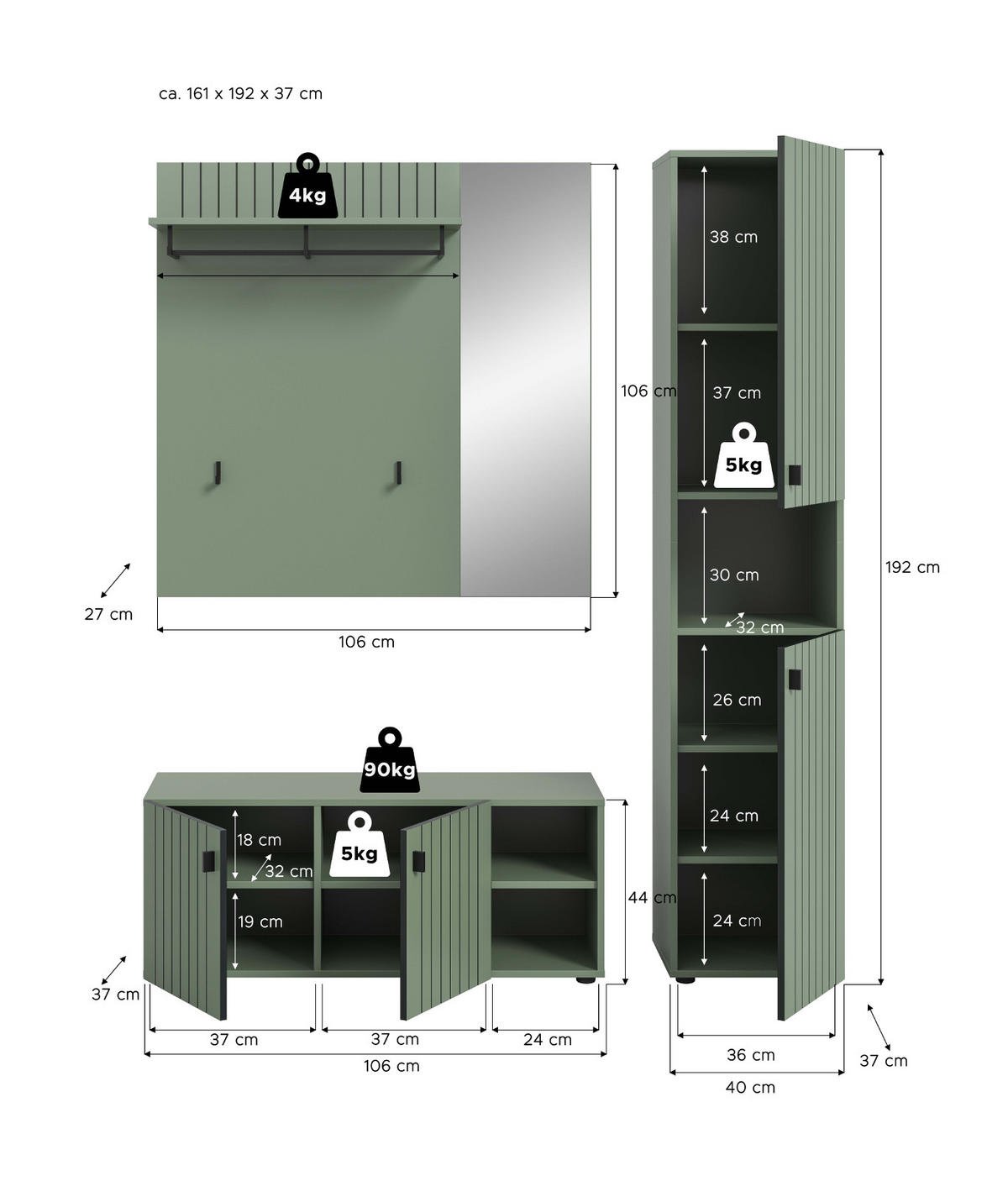 ca. 161 x 192 x 37 cm

4kg

106 cm

27 cm

106 cm

38 cm

37 cm

5kg

30 cm

32 cm

26 cm

24 cm

24 cm

192 cm

36 cm

40 cm

37 cm

90kg

5kg

18 cm

32 cm

19 cm

44 cm

37 cm

37 cm

37 cm

24 cm

106 cm