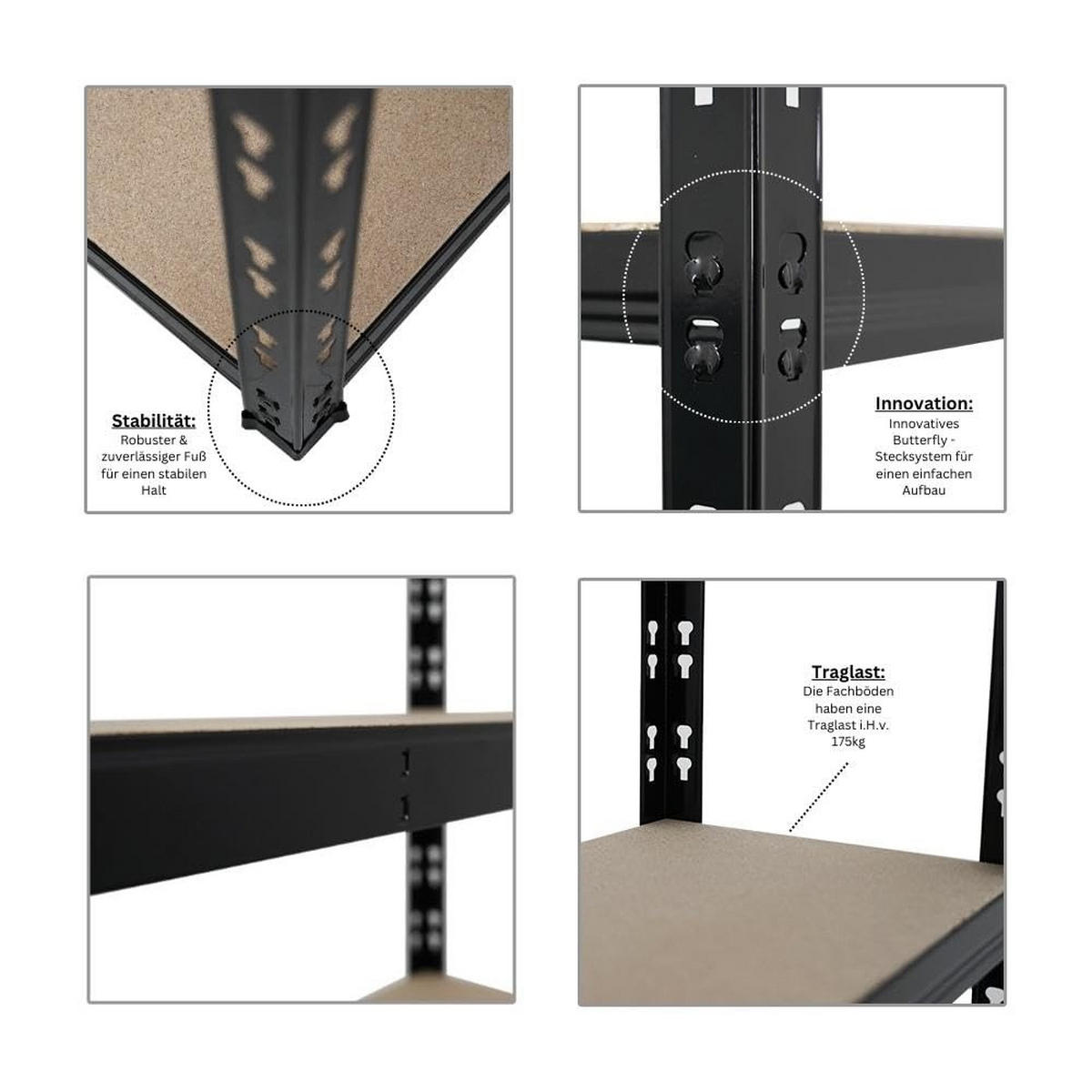 Stabilität:
Robuster & zuverlässiger Fuß für einen stabilen Halt

Innovation:
Innovatives Butterfly - Stecksystem für einen einfachen Aufbau

Traglast:
Die Fachböden haben eine Traglast i.H.v. 175kg