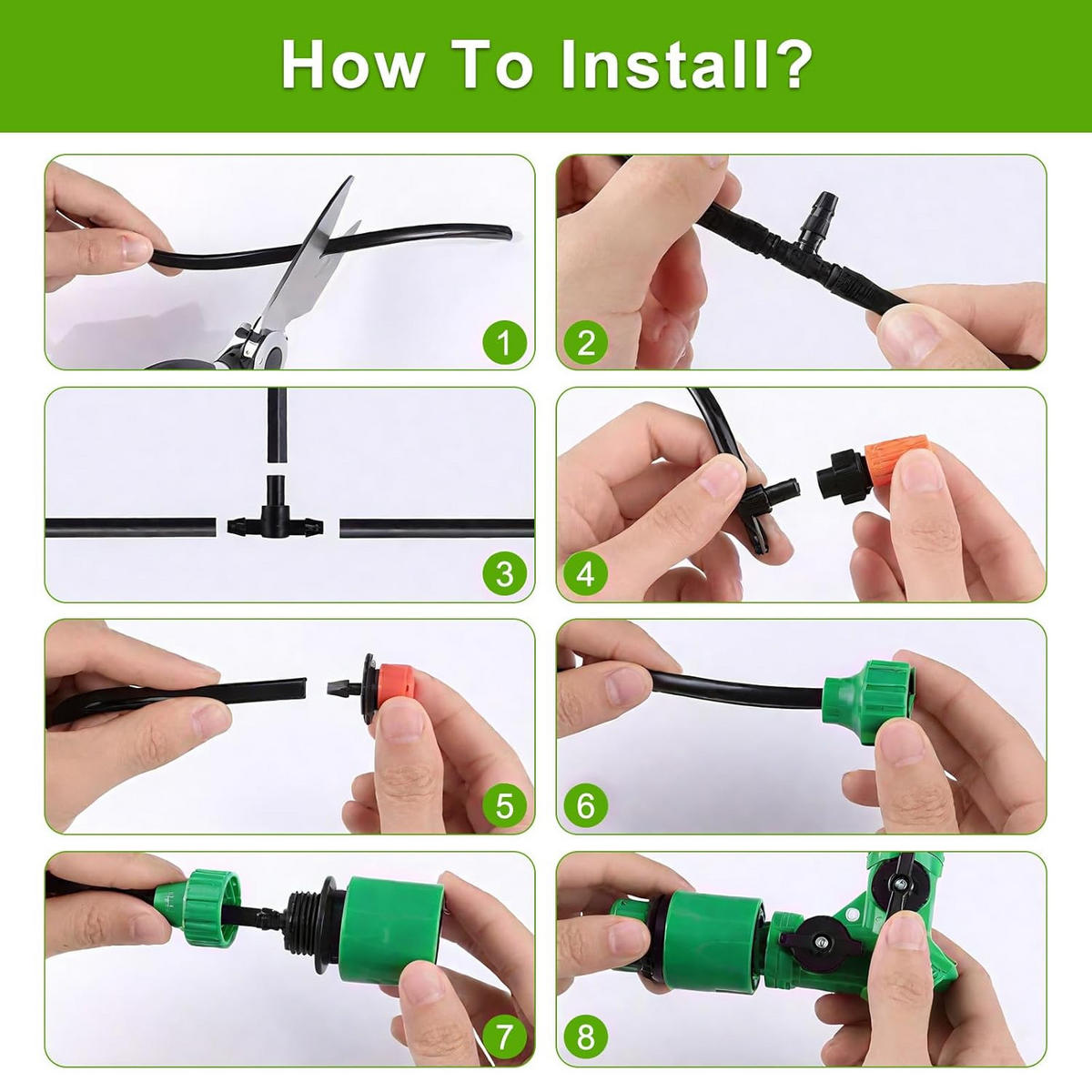 How To Install?

1

2

3

4

5

6

7

8