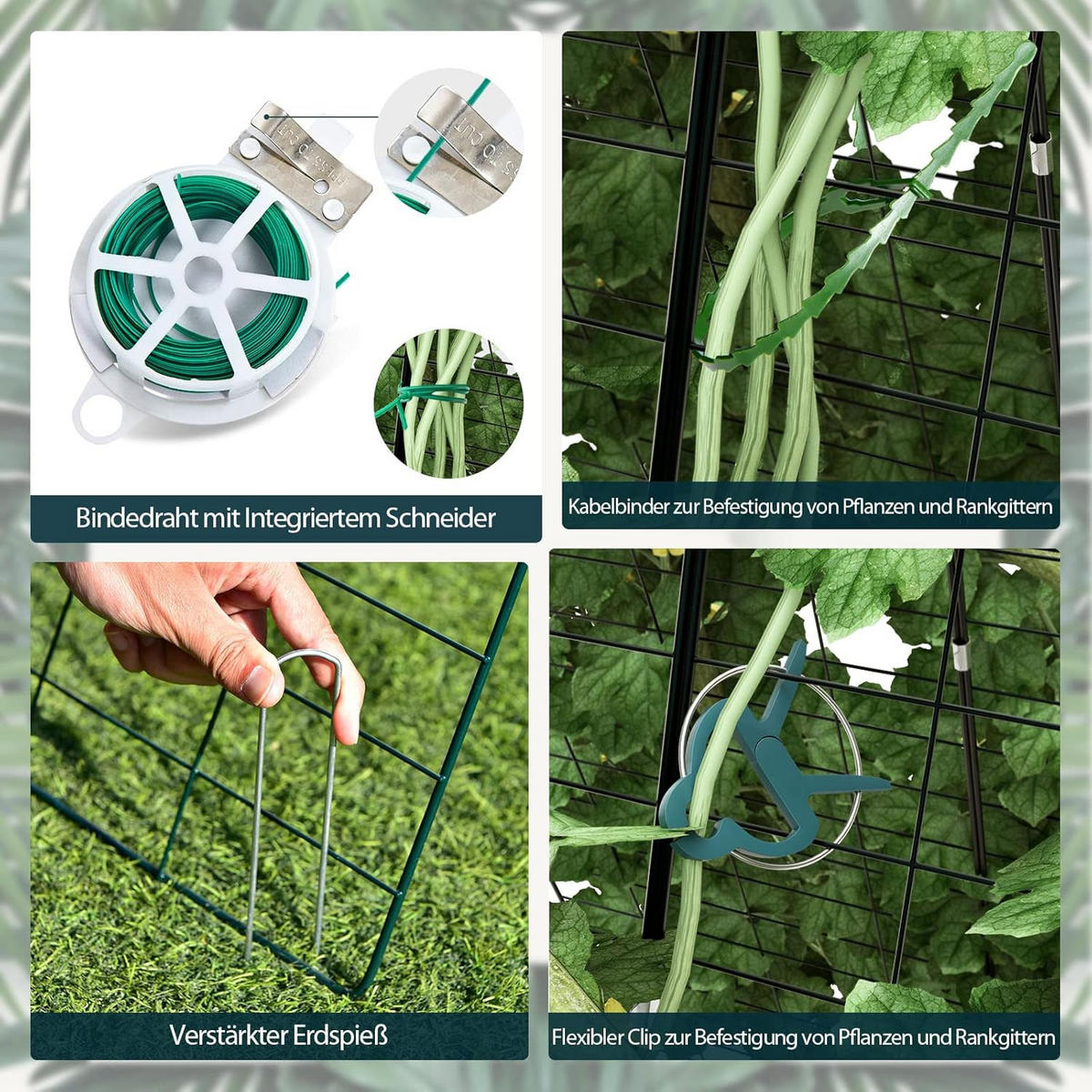 Bindedraht mit Integriertem Schneider

Kabelbinder zur Befestigung von Pflanzen und Rankgittern

Verstärkter Erdspieß

Flexibler Clip zur Befestigung von Pflanzen und Rankgittern