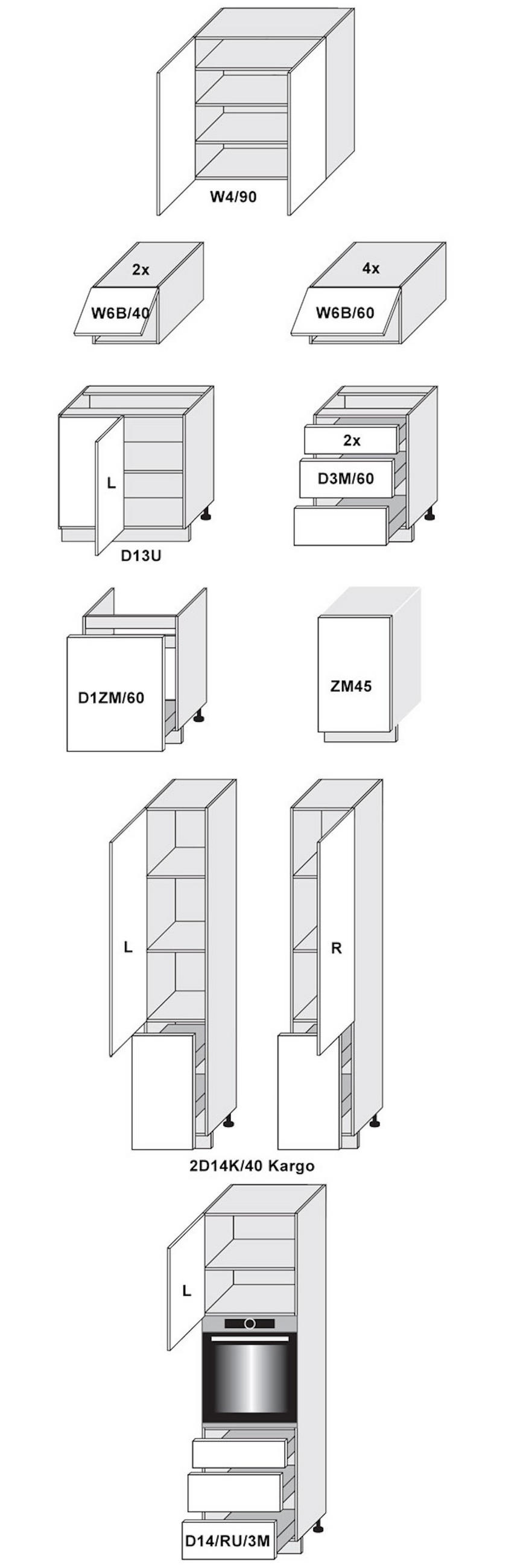 W4/90

2x
W6B/40

4x
W6B/60

L
D13U

2x
D3M/60

D1ZM/60

ZM45

L

R

2D14K/40 Kargo

L

D14/RU/3M