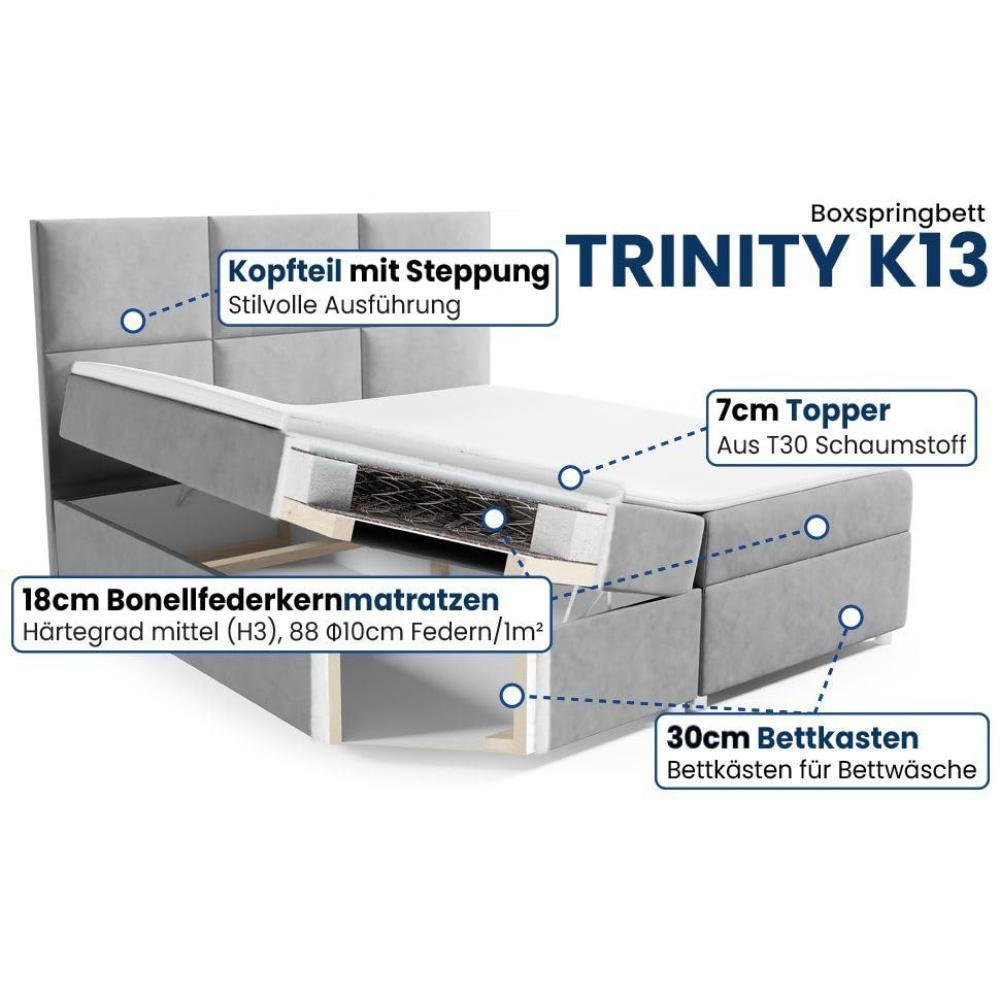 Boxspringbett
TRINITY K13

Kopfteil mit Steppung
Stilvolle Ausführung

7cm Topper
Aus T30 Schaumstoff

18cm Bonellfederkernmatratzen
Härtegrad mittel (H3), 88 Φ10cm Federn/1m²

30cm Bettkasten
Bettkästen für Bettwäsche