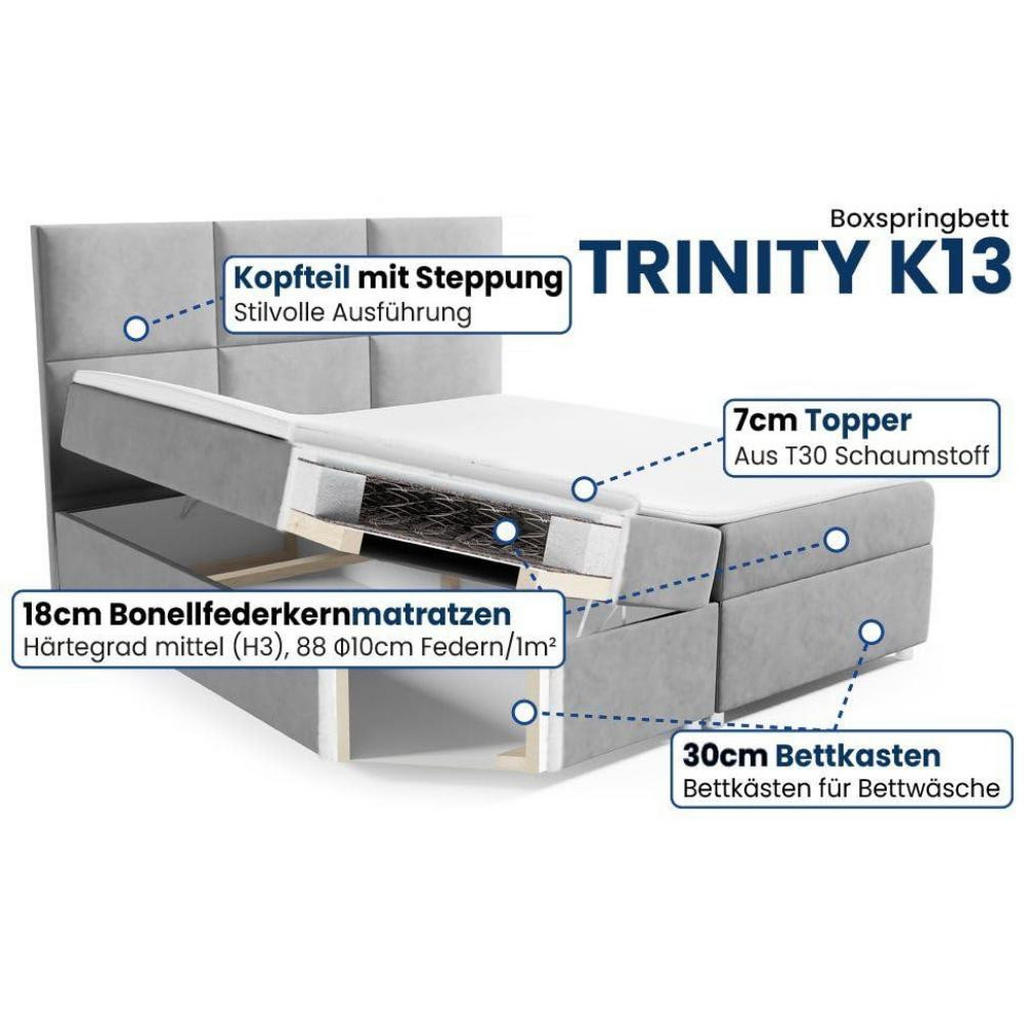 Boxspringbett
TRINITY K13

Kopfteil mit Steppung
Stilvolle Ausführung

7cm Topper
Aus T30 Schaumstoff

18cm Bonellfederkernmatratzen
Härtegrad mittel (H3), 88 Φ10cm Federn/1m²

30cm Bettkasten
Bettkästen für Bettwäsche