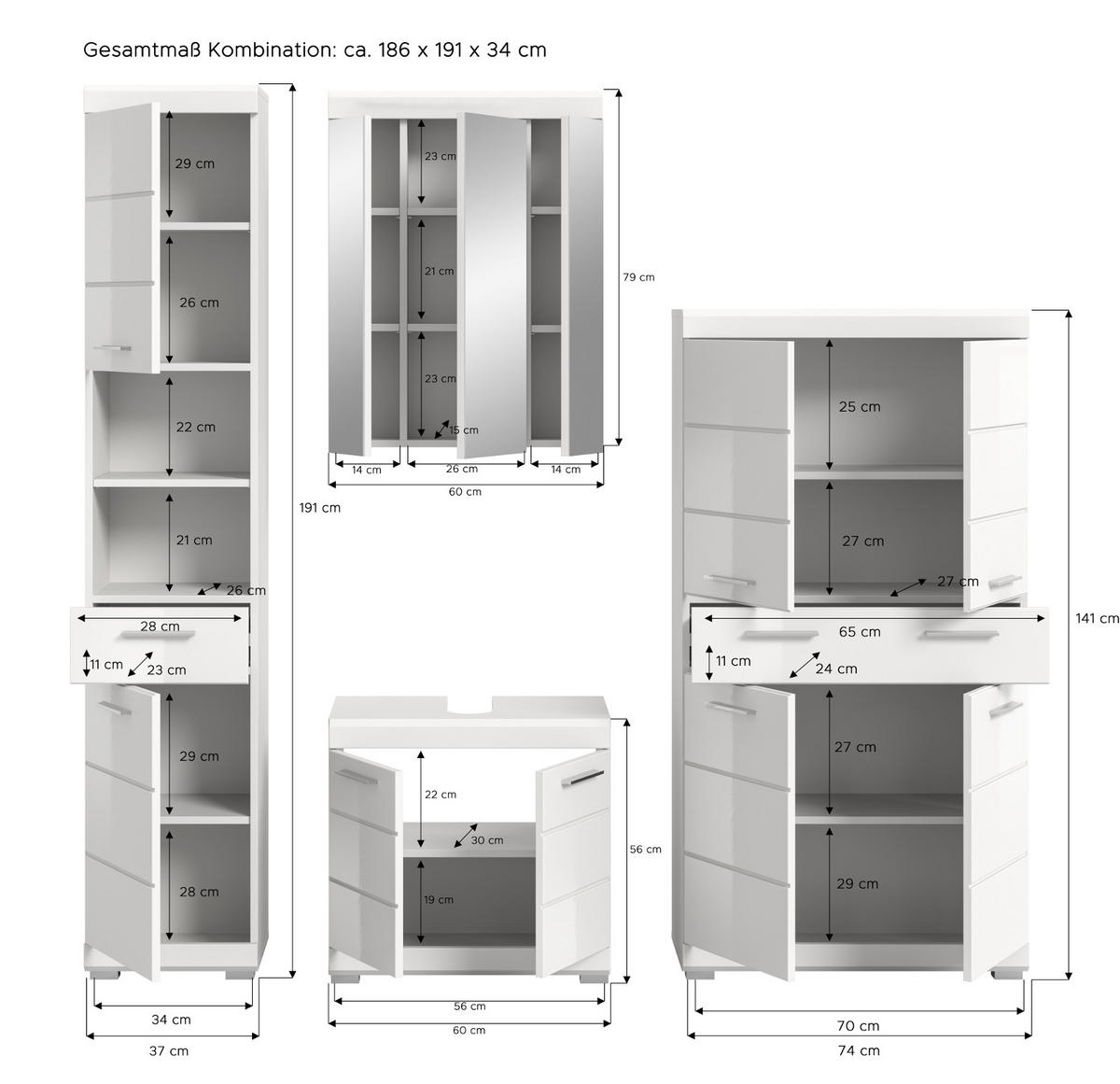 Gesamtmaß Kombination: ca. 186 x 191 x 34 cm

29 cm
26 cm
22 cm
21 cm
26 cm
28 cm
11 cm
23 cm
29 cm
28 cm
191 cm
34 cm
37 cm

23 cm
21 cm
23 cm
15 cm
79 cm
14 cm
26 cm
14 cm
60 cm

22 cm
30 cm
19 cm
56 cm
56 cm
60 cm

25 cm
27 cm
27 cm
65 cm
11 cm
24 cm
27 cm
29 cm
141 cm
70 cm
74 cm