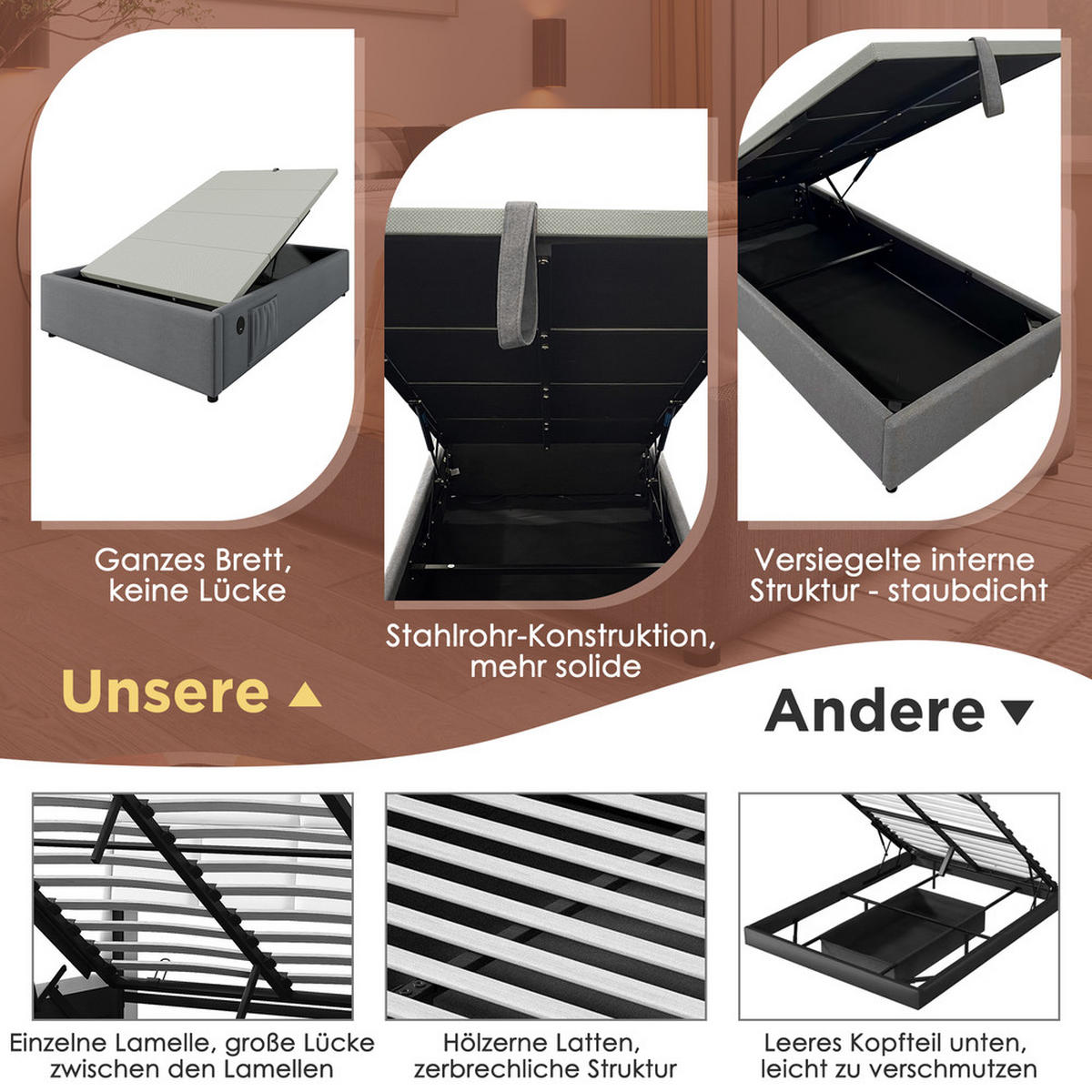 Ganzes Brett, keine Lücke

Stahlrohr-Konstruktion, mehr solide

Versiegelte interne Struktur - staubdicht

Unsere ▲

Andere ▼

Einzelne Lamelle, große Lücke zwischen den Lamellen

Hölzerne Latten, zerbrechliche Struktur

Leeres Kopfteil unten, leicht zu verschmutzen