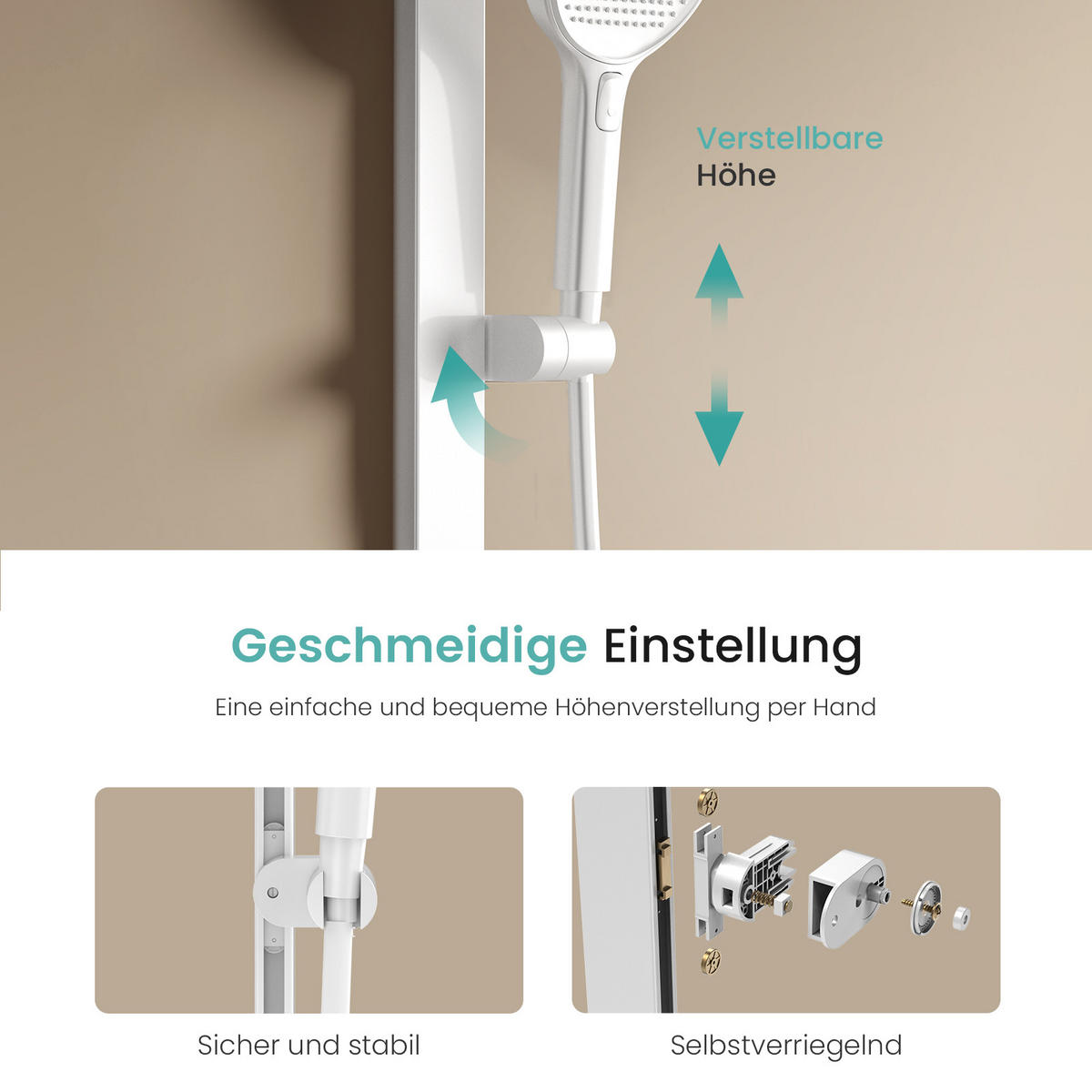 Verstellbare
Höhe

Geschmeidige Einstellung

Eine einfache und bequeme Höhenverstellung per Hand

Sicher und stabil

Selbstverriegelnd