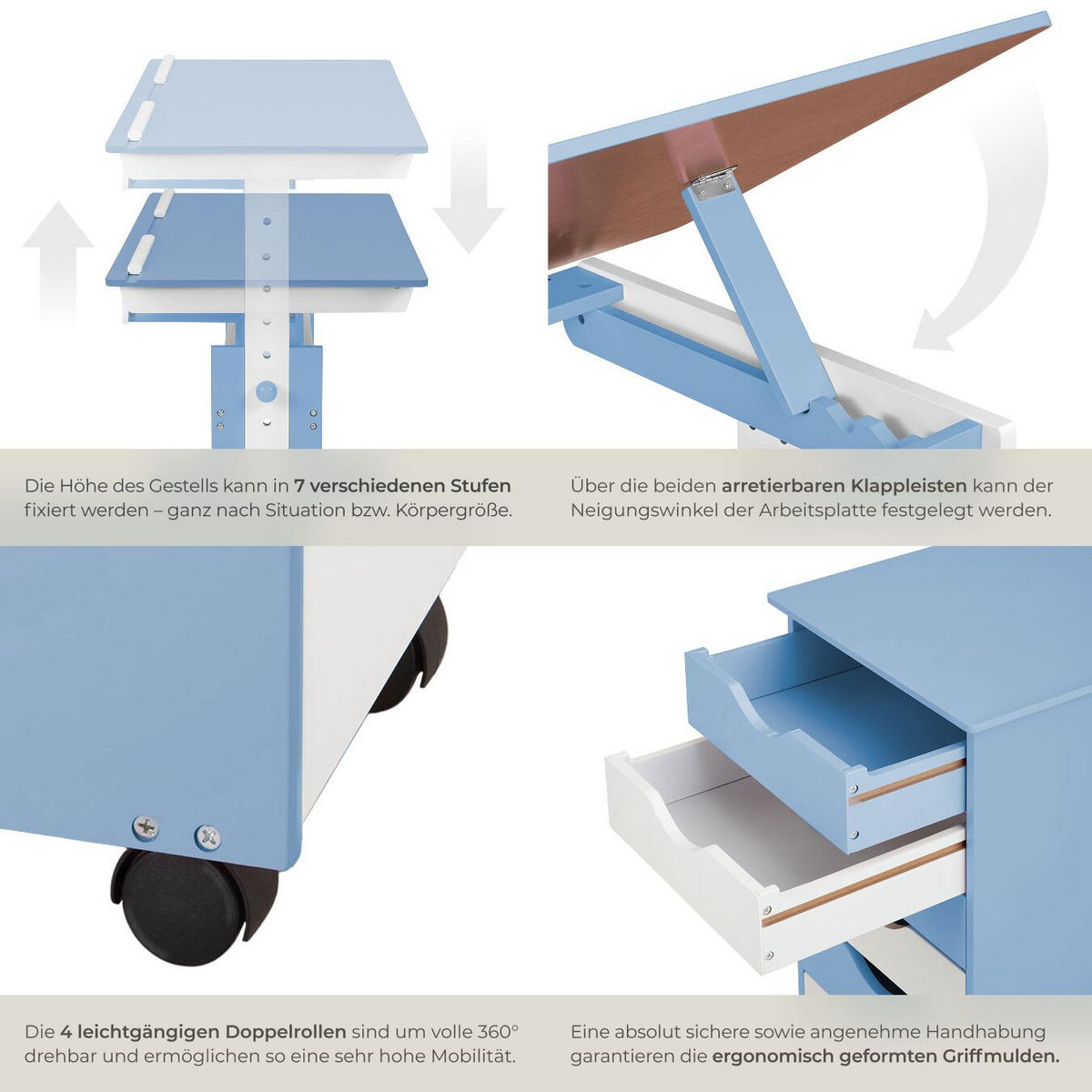 Die Höhe des Gestells kann in 7 verschiedenen Stufen fixiert werden – ganz nach Situation bzw. Körpergröße.

Über die beiden arretierbaren Klappleisten kann der Neigungswinkel der Arbeitsplatte festgelegt werden.

Die 4 leichtgängigen Doppelrollen sind um volle 360° drehbar und ermöglichen so eine sehr hohe Mobilität.

Eine absolut sichere sowie angenehme Handhabung garantieren die ergonomisch geformten Griffmulden.