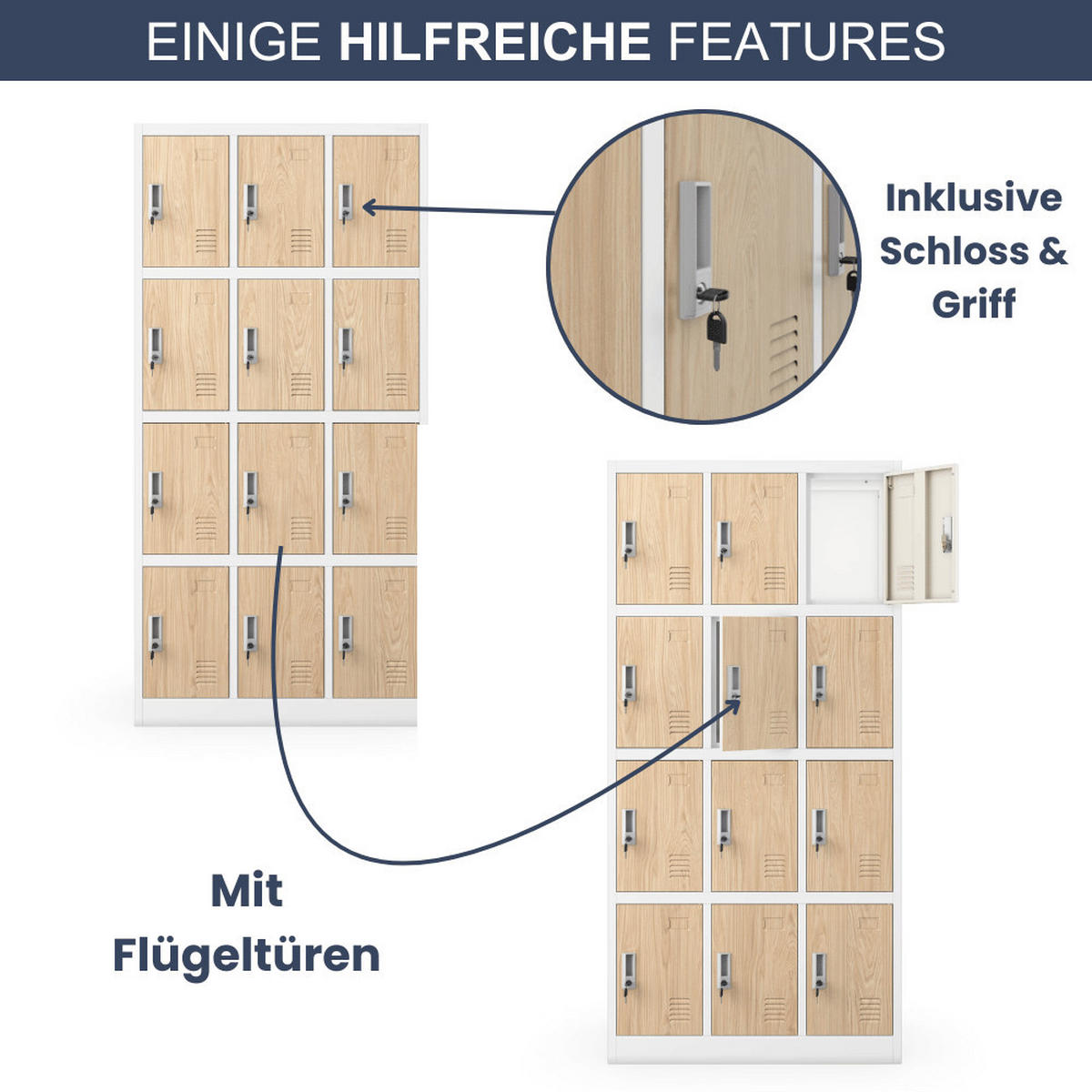 EINIGE HILFREICHE FEATURES

Inklusive Schloss & Griff

Mit Flügeltüren