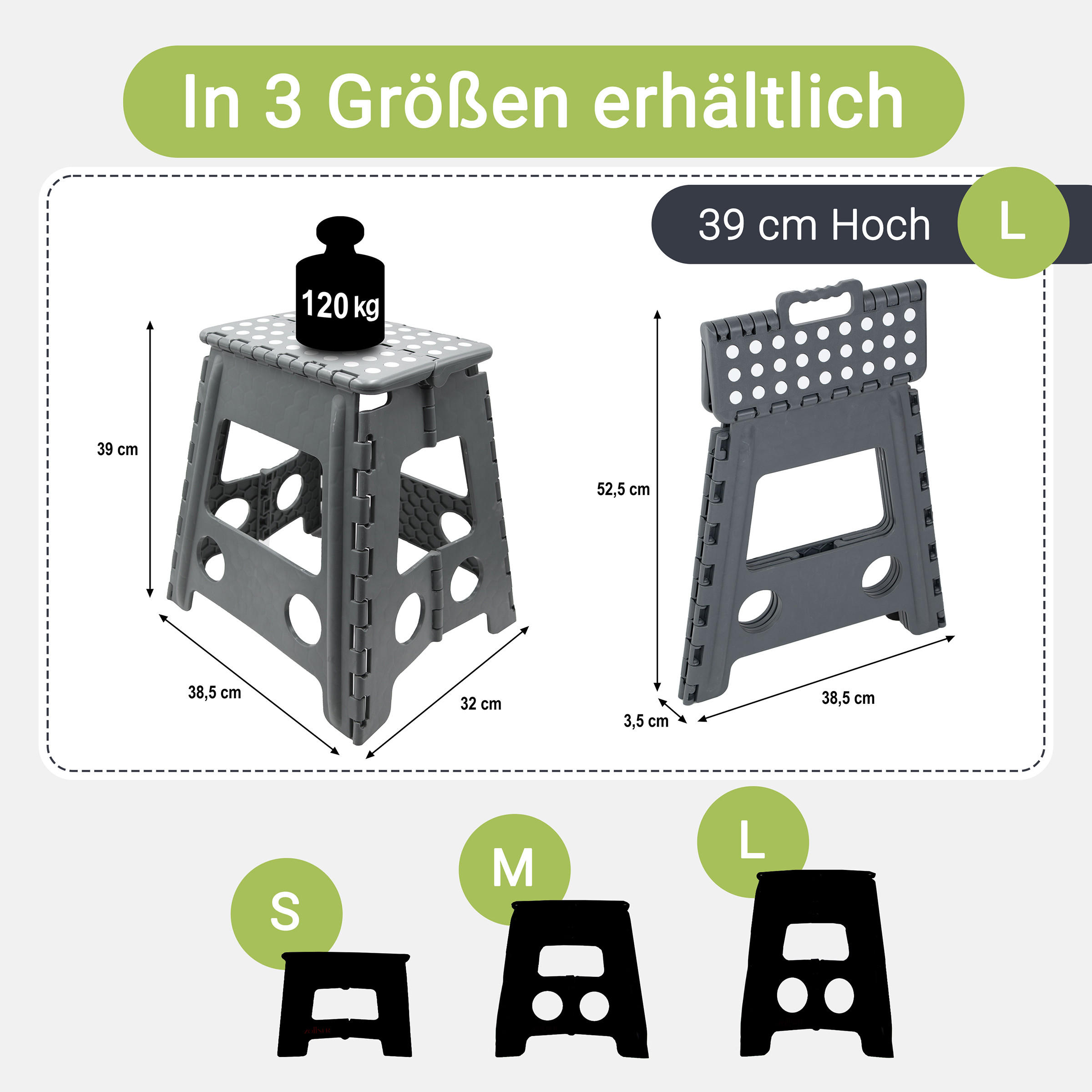 In 3 Größen erhältlich

39 cm Hoch

L

120 kg

39 cm

38,5 cm

32 cm

52,5 cm

3,5 cm

38,5 cm

S

M

L