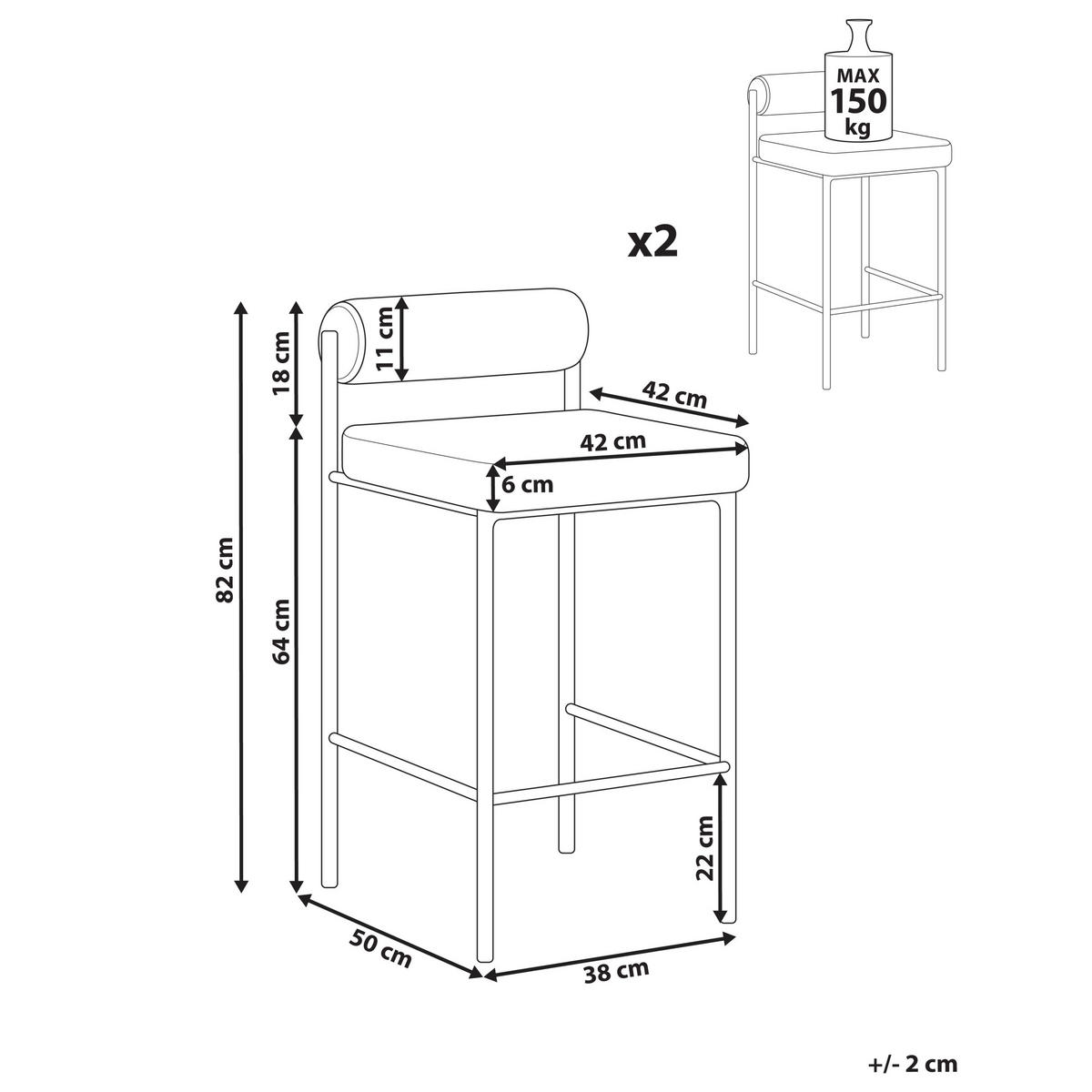 MAX
150
kg

x2

82 cm
18 cm
11 cm
42 cm
42 cm
6 cm
64 cm
22 cm
50 cm
38 cm

+/- 2 cm