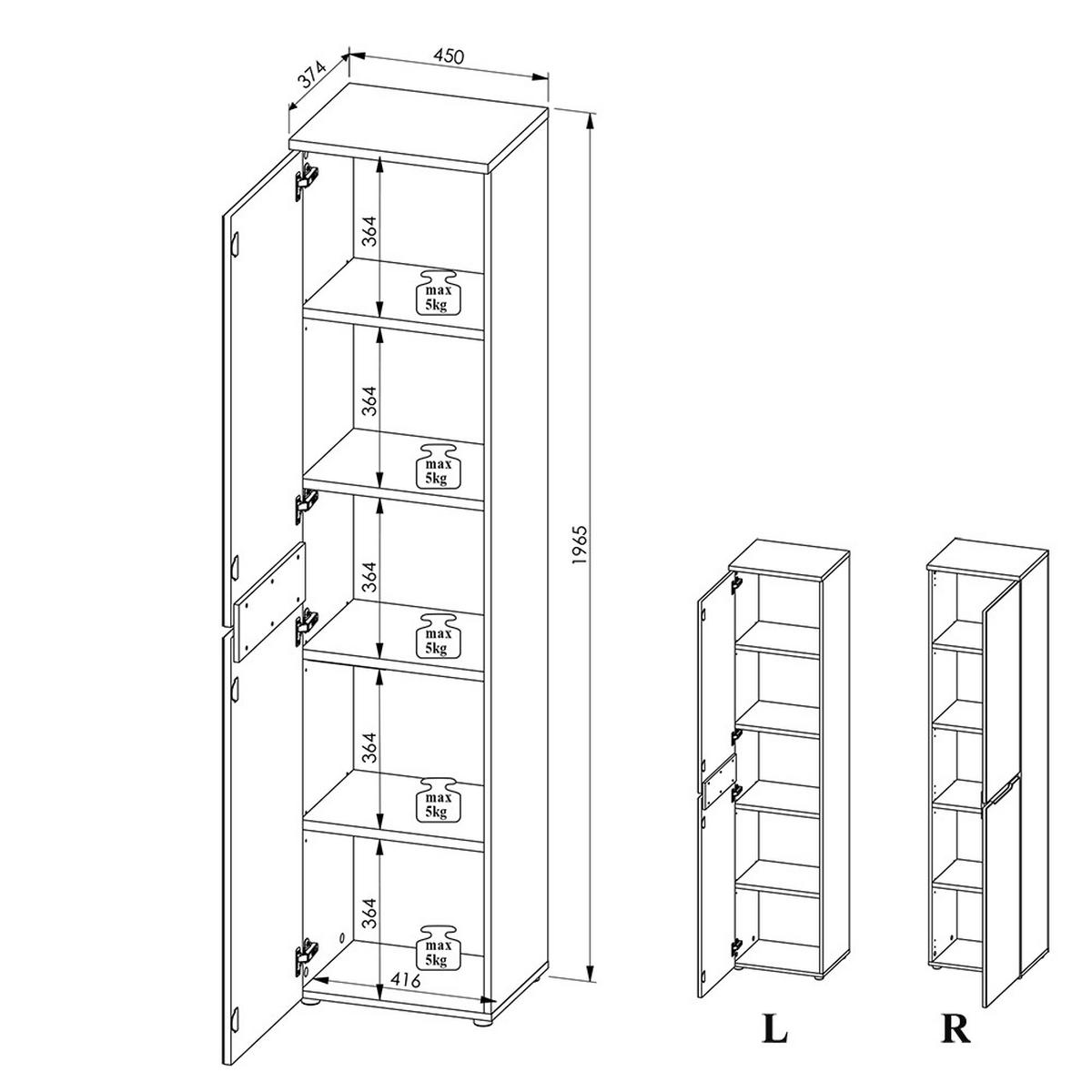 374
450
364
max 5kg
364
max 5kg
364
max 5kg
364
max 5kg
364
max 5kg
416
1965
L
R