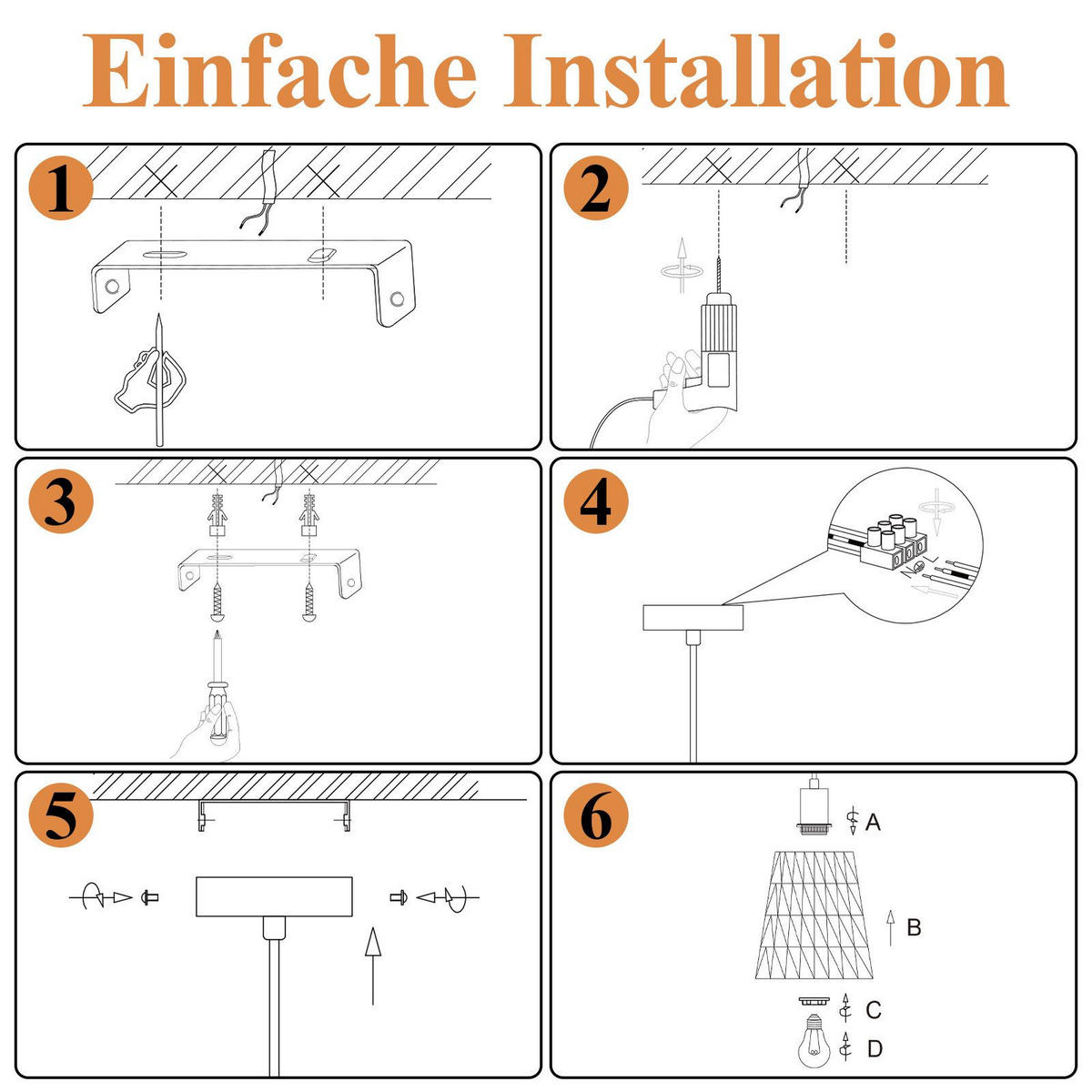 Einfache Installation

1

2

3

4

N

L

5

6

A

B

C

D