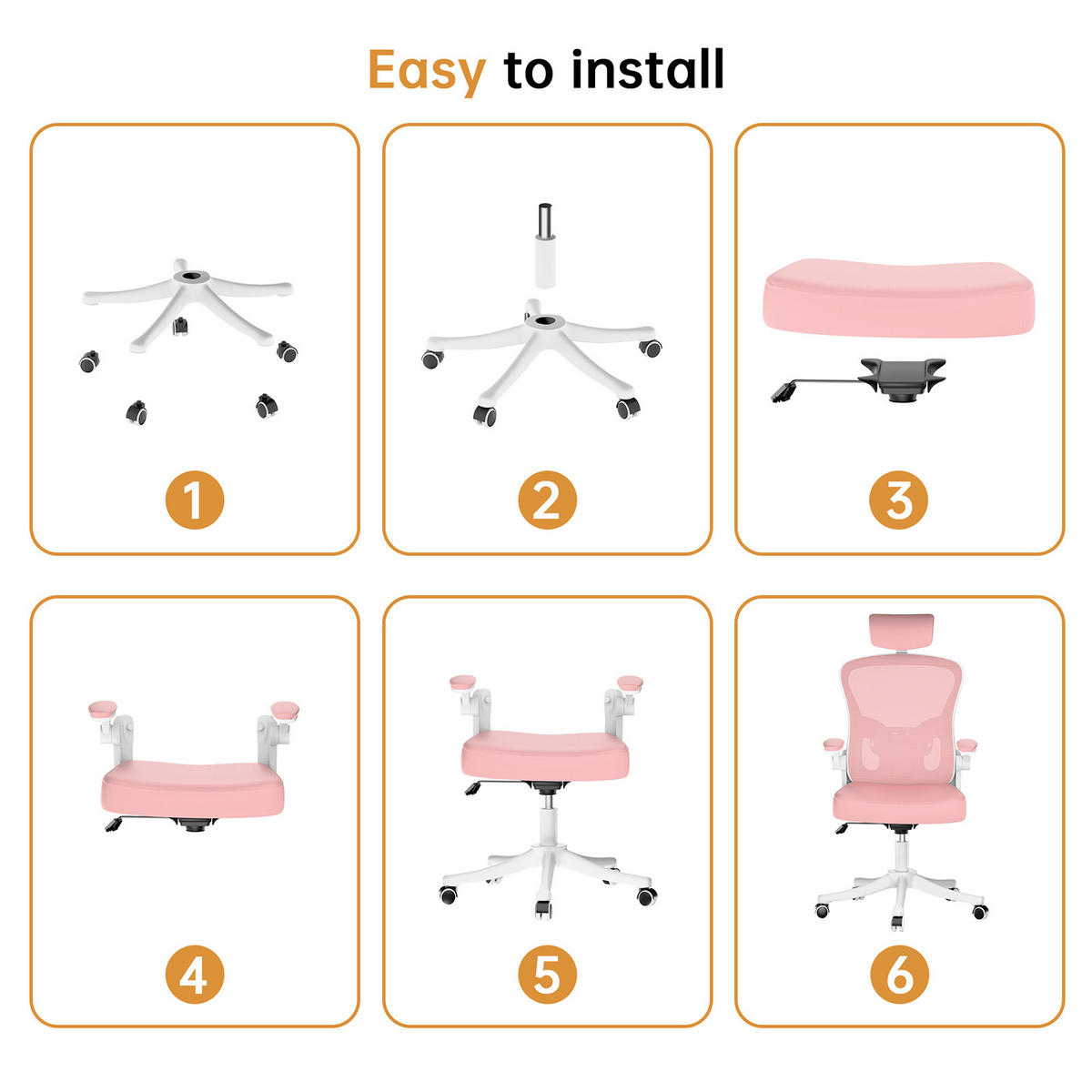 Easy to install

1

2

3

4

5

6