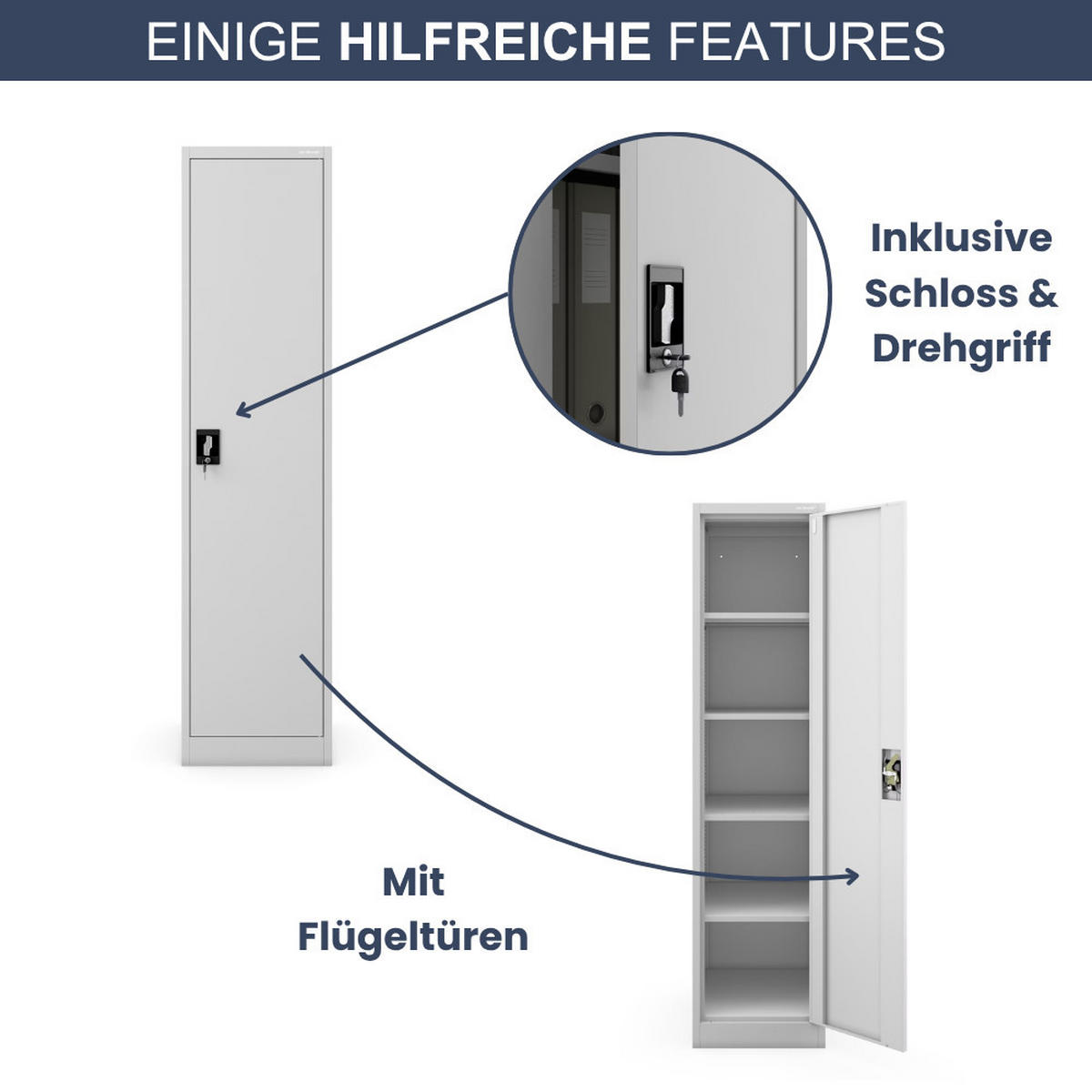 EINIGE HILFREICHE FEATURES

Inklusive Schloss & Drehgriff

Mit Flügeltüren