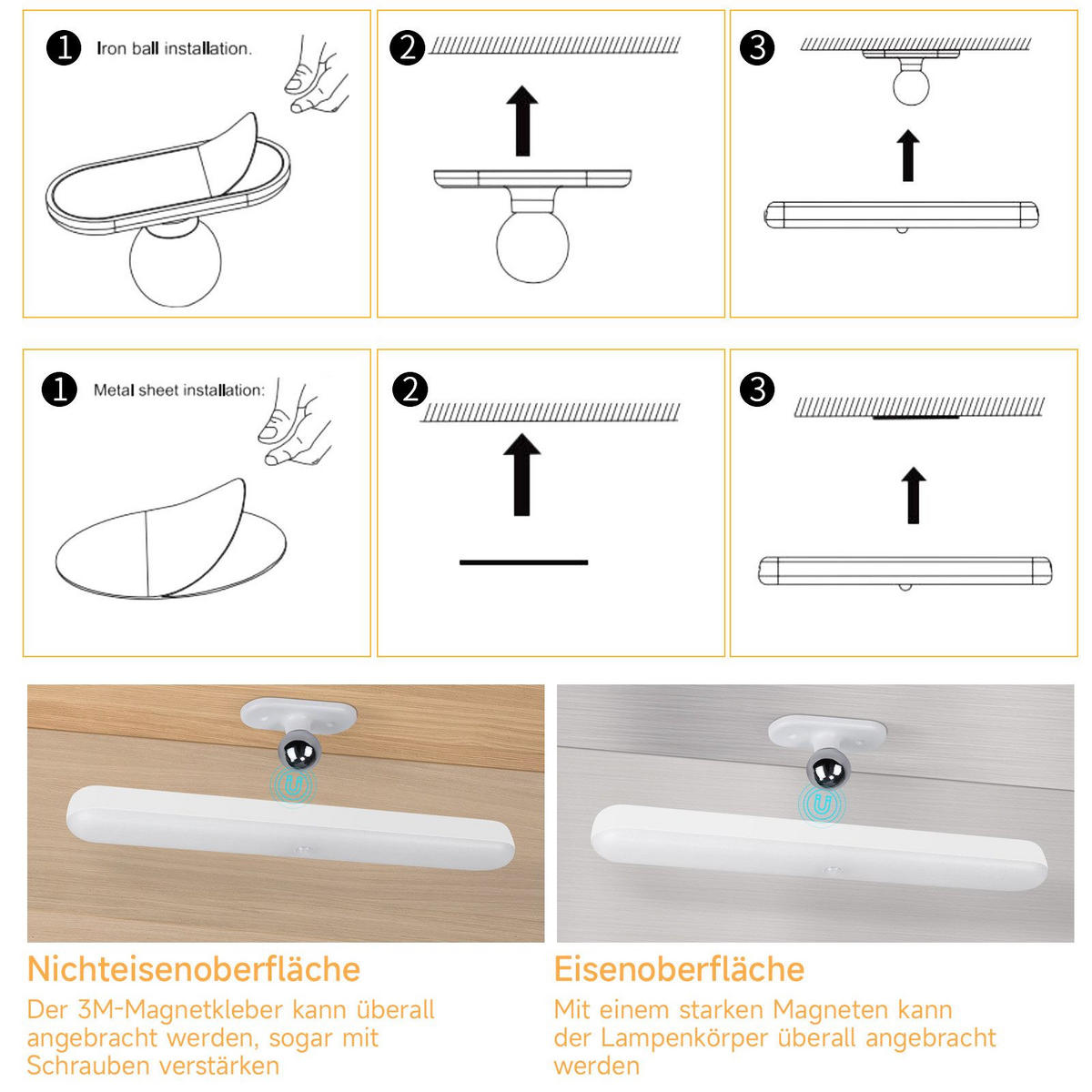 1 Iron ball installation.

2

3

1 Metal sheet installation:

2

3

Nichteisenoberfläche

Der 3M-Magnetkleber kann überall angebracht werden, sogar mit Schrauben verstärken

Eisenoberfläche

Mit einem starken Magneten kann der Lampenkörper überall angebracht werden