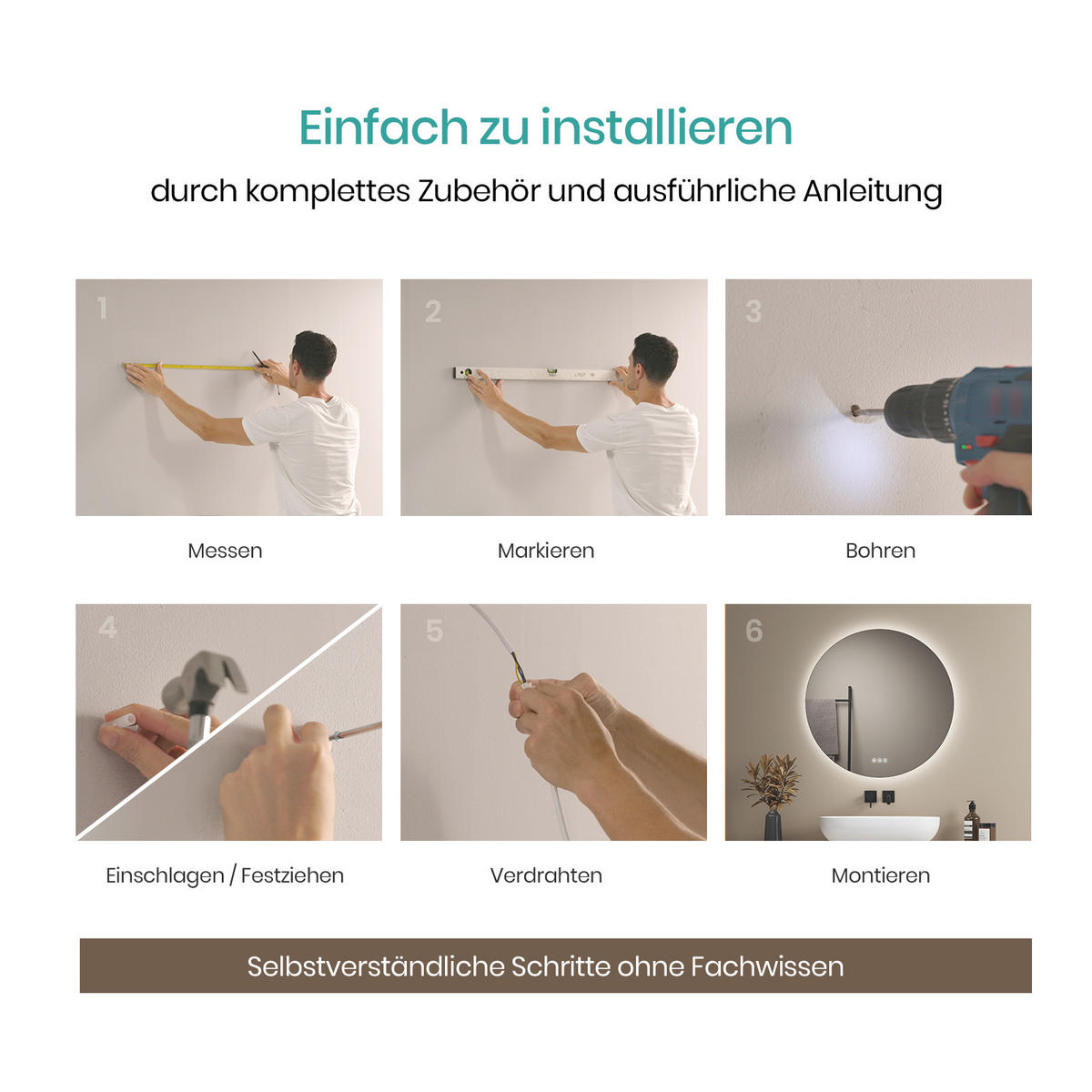 Einfach zu installieren

durch komplettes Zubehör und ausführliche Anleitung

1

Messen

2

Markieren

3

Bohren

4

Einschlagen / Festziehen

5

Verdrahten

6

Montieren

Selbstverständliche Schritte ohne Fachwissen