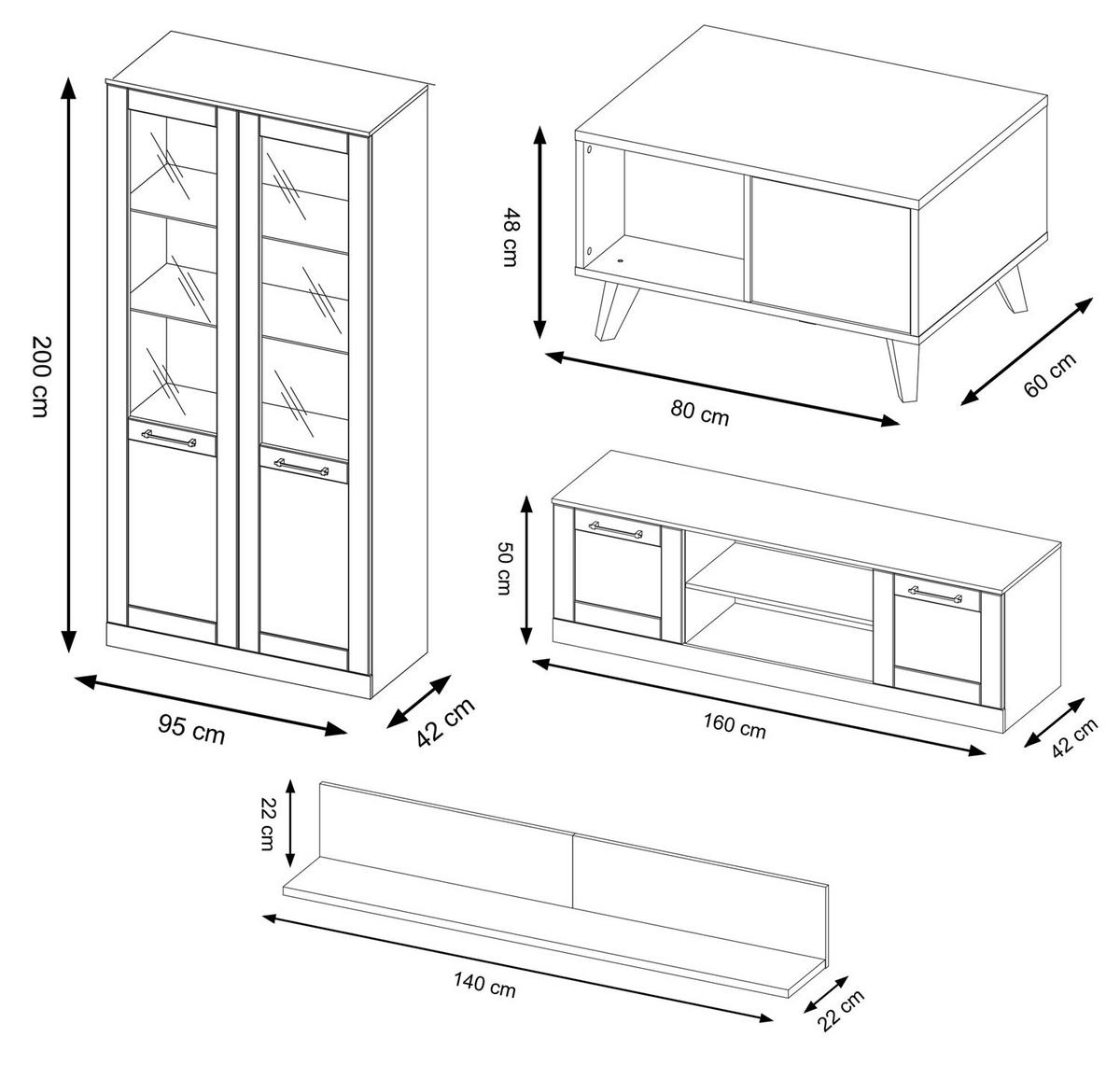 200 cm

95 cm

42 cm

48 cm

80 cm

60 cm

50 cm

160 cm

42 cm

22 cm

140 cm

22 cm