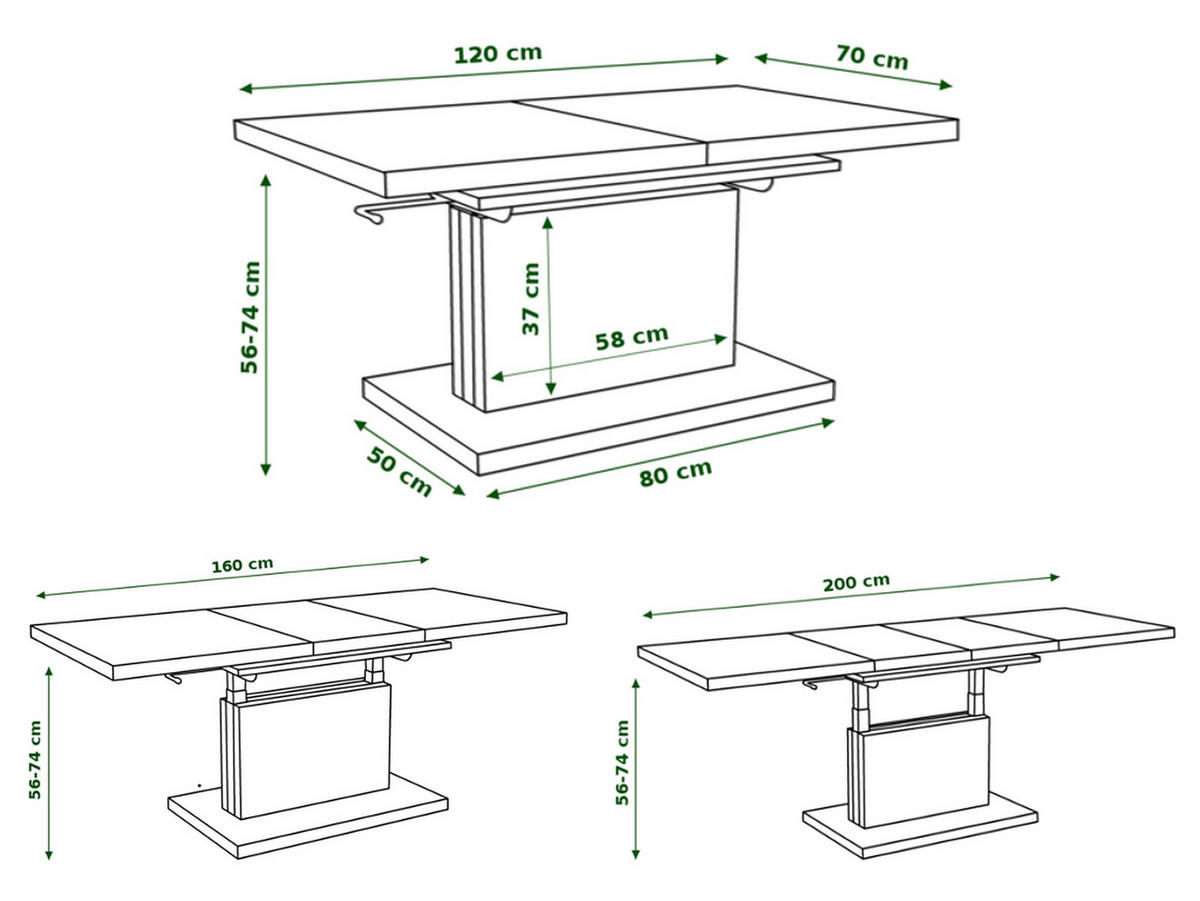 120 cm
70 cm
56-74 cm
37 cm
58 cm
50 cm
80 cm

160 cm
56-74 cm

200 cm
56-74 cm