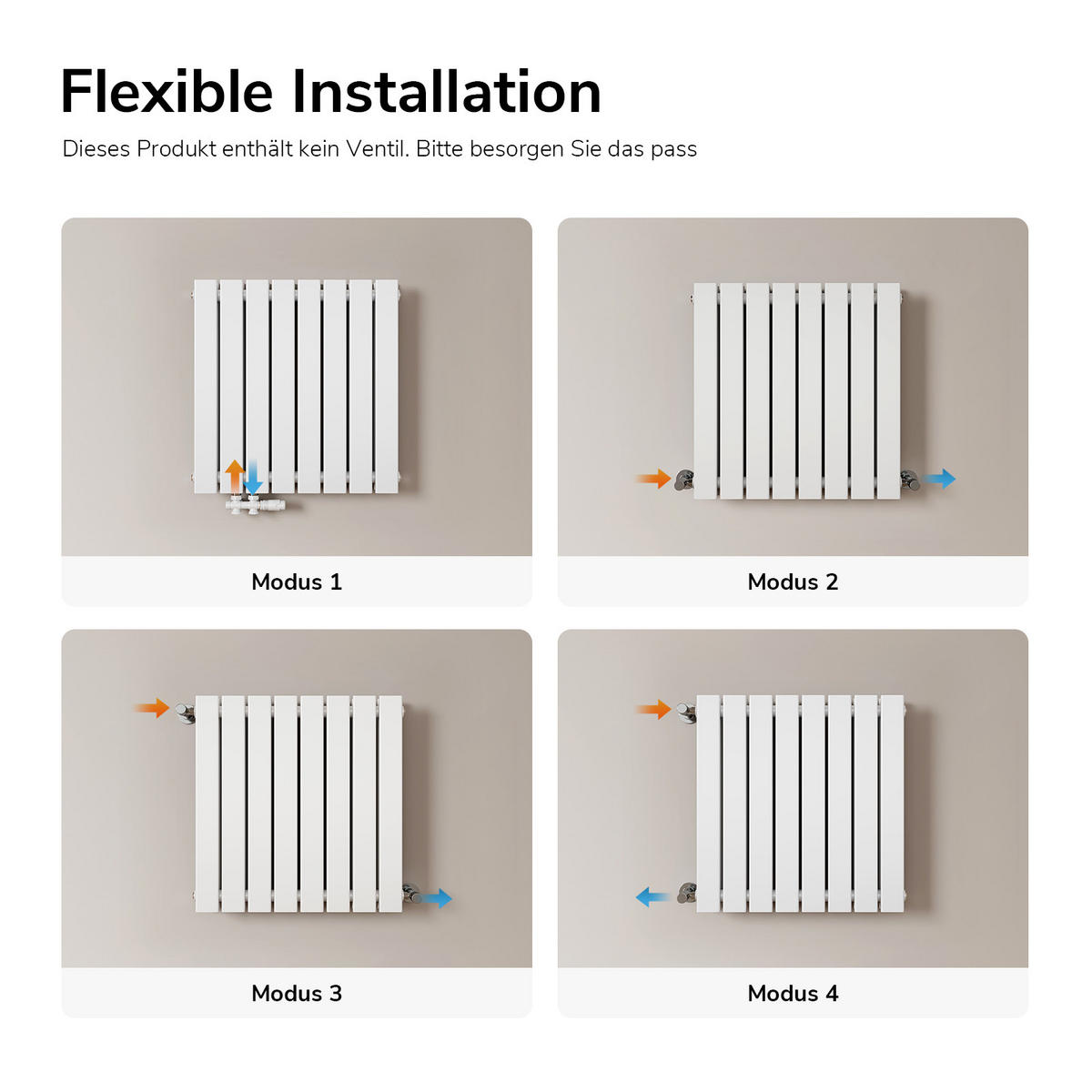 Flexible Installation

Dieses Produkt enthält kein Ventil. Bitte besorgen Sie das pass

Modus 1

Modus 2

Modus 3

Modus 4