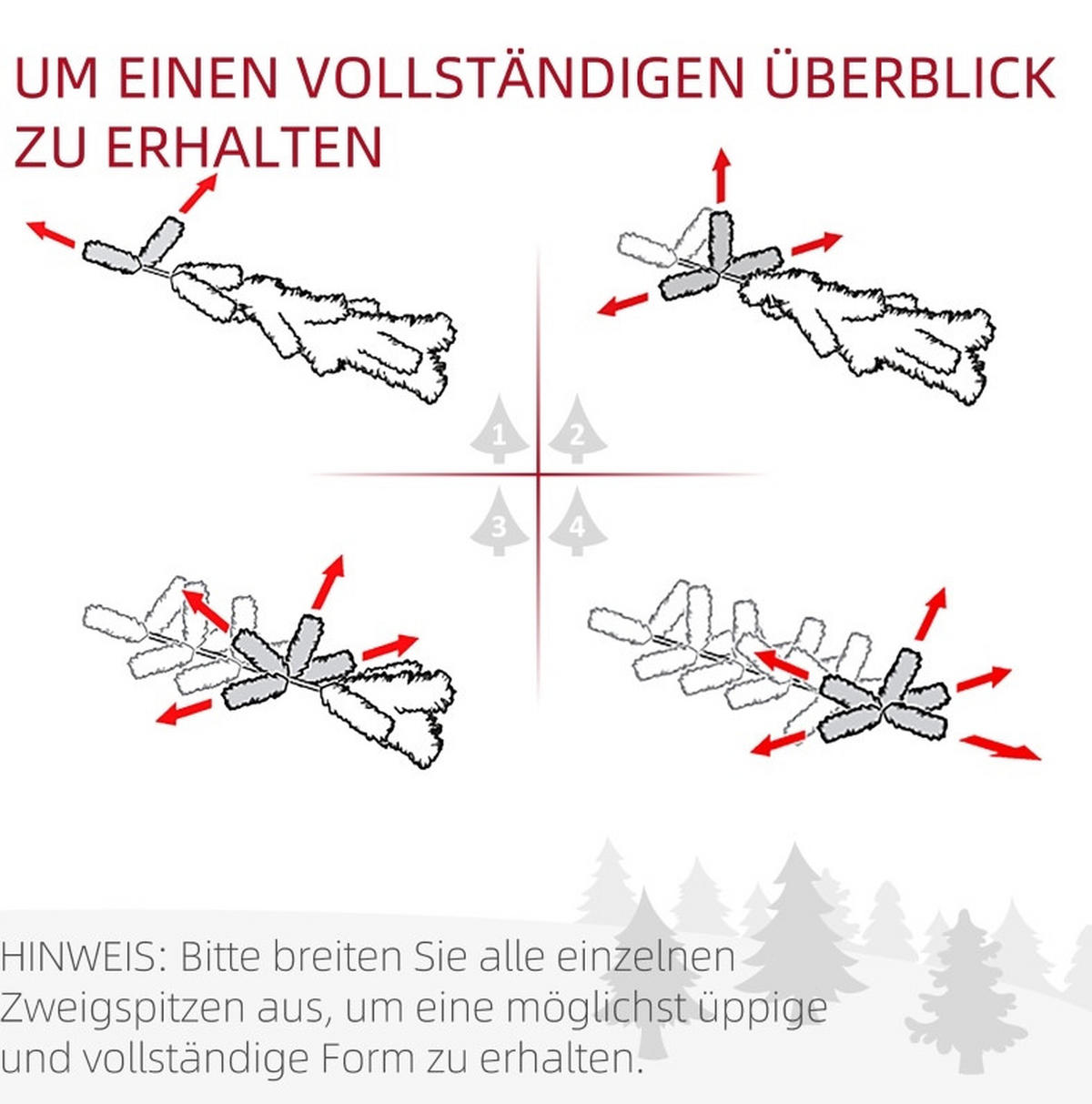 UM EINEN VOLLSTÄNDIGEN ÜBERBLICK ZU ERHALTEN

1 2 3 4

HINWEIS: Bitte breiten Sie alle einzelnen Zweigspitzen aus, um eine möglichst üppige und vollständige Form zu erhalten.