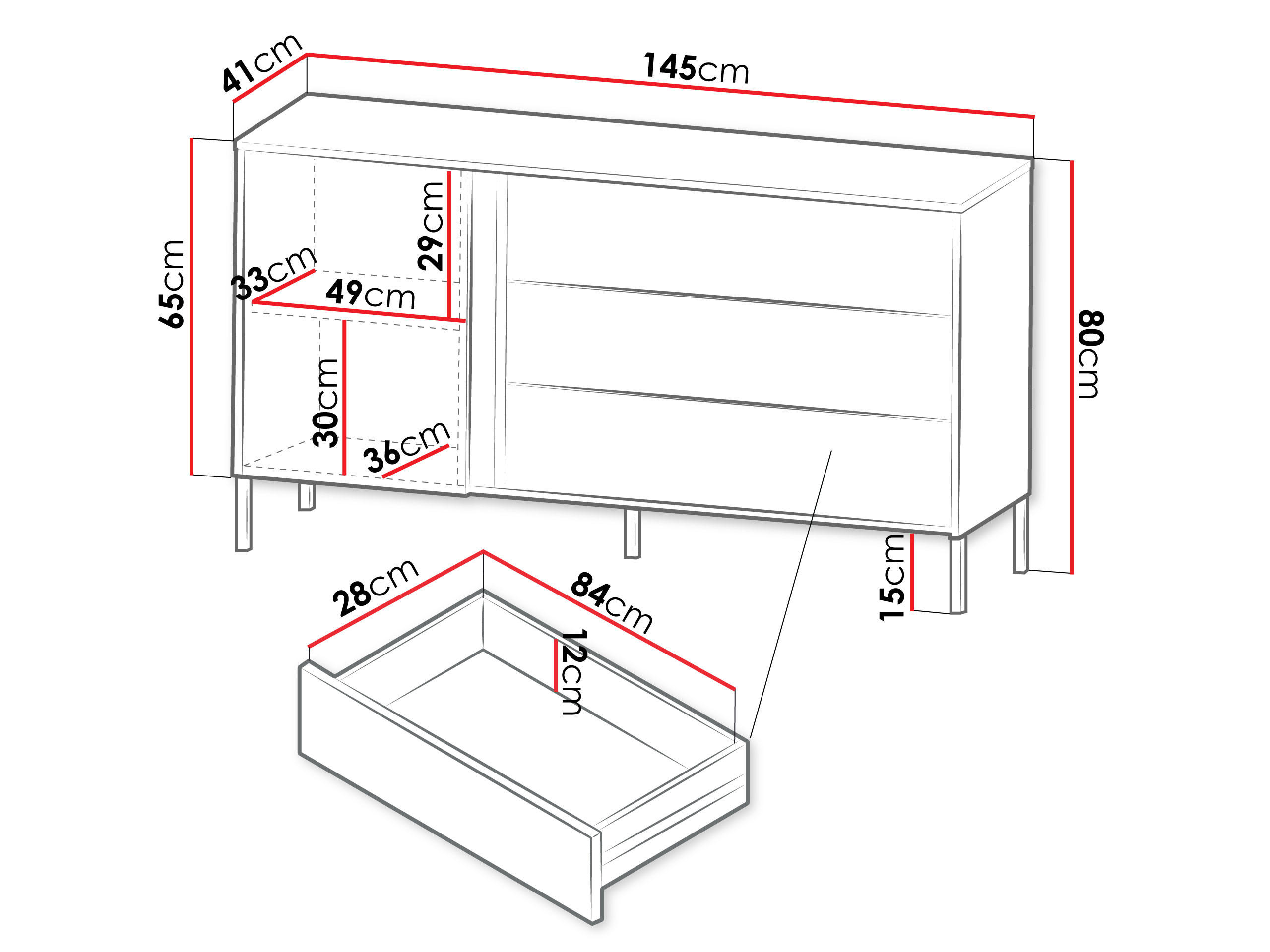 41cm
145cm
65cm
29cm
33cm
49cm
30cm
36cm
80cm
15cm
28cm
84cm
12cm