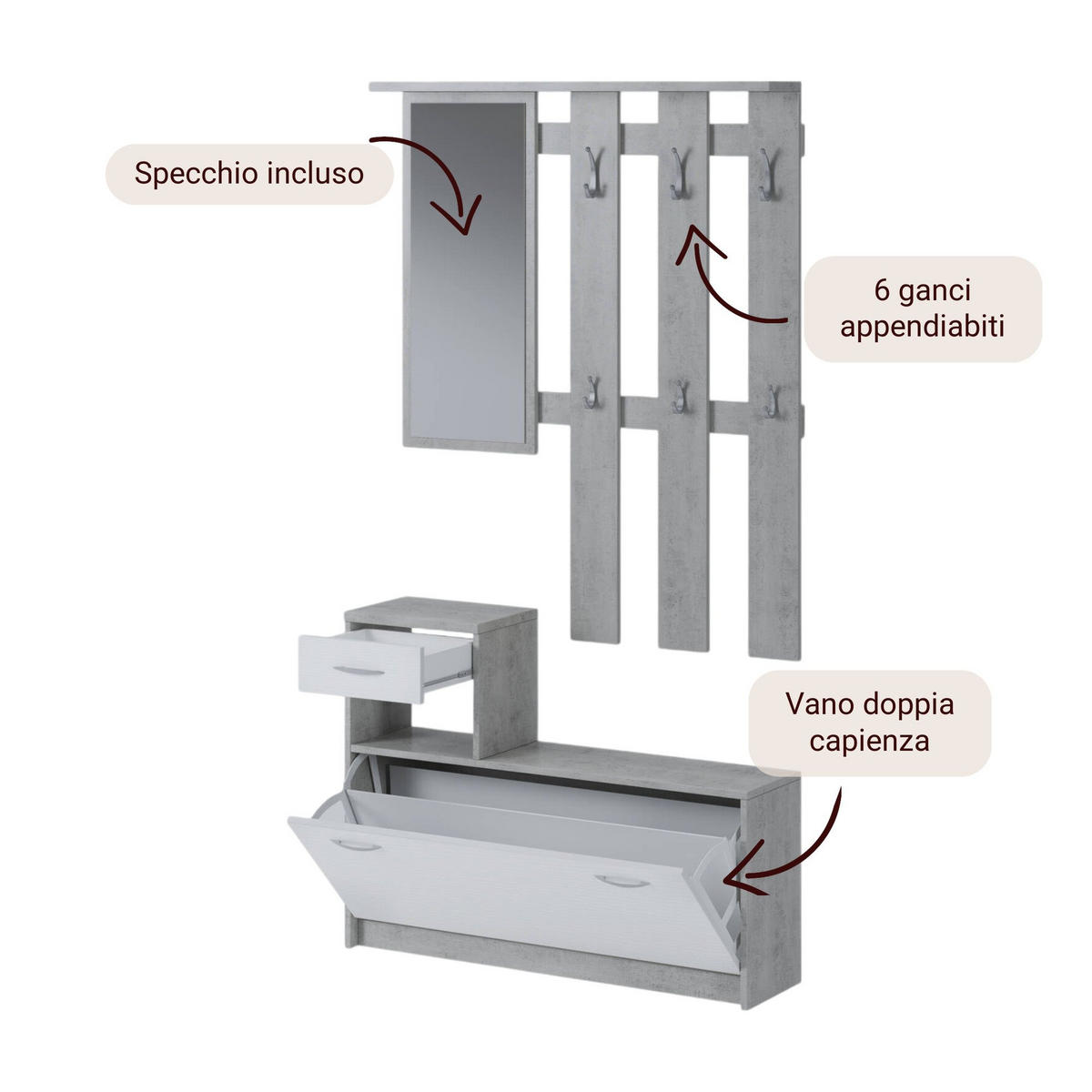 Specchio incluso

6 ganci appendiabiti

Vano doppia capienza