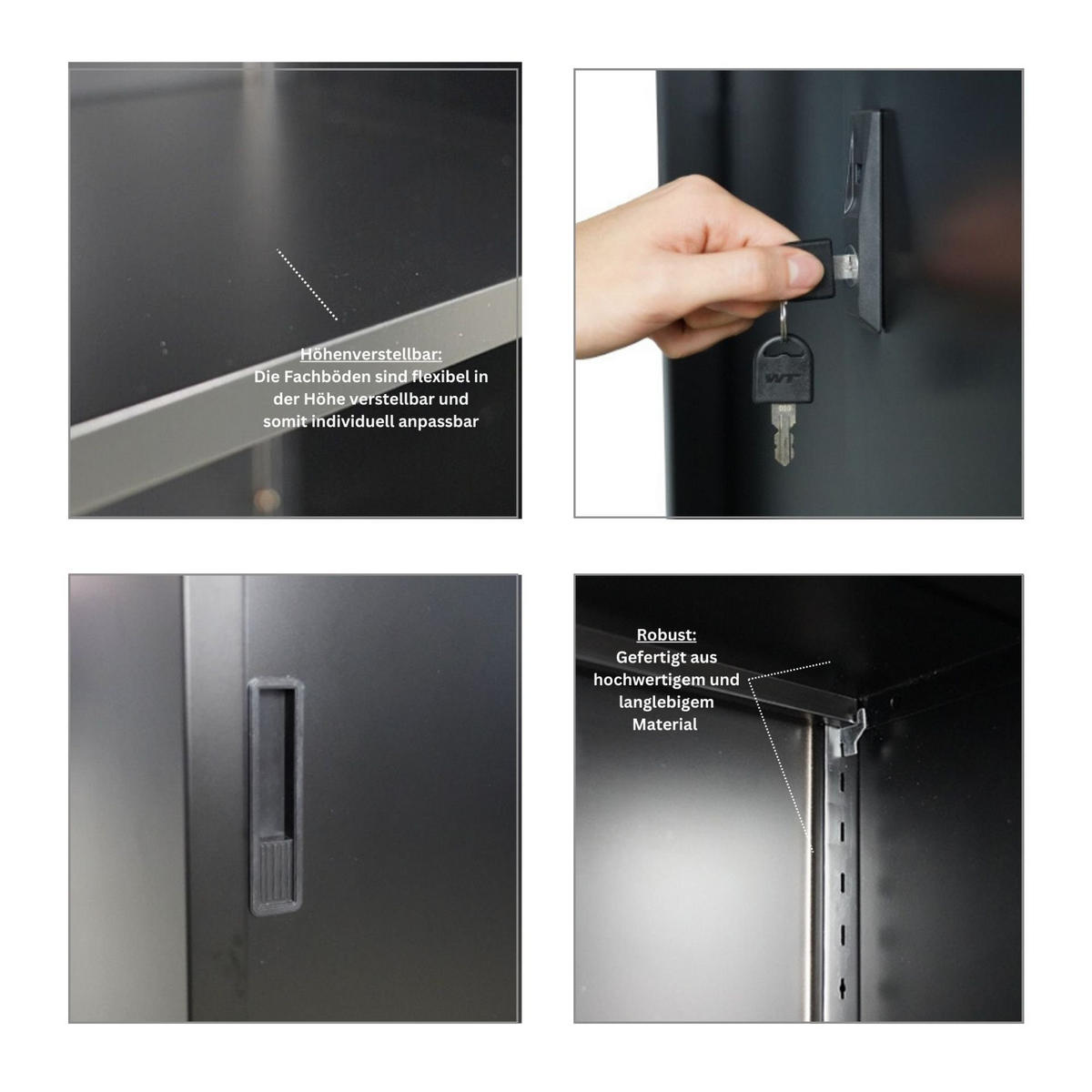 Höhenverstellbar:
Die Fachböden sind flexibel in der Höhe verstellbar und somit individuell anpassbar

WT

Robust:
Gefertigt aus hochwertigem und langlebigem Material