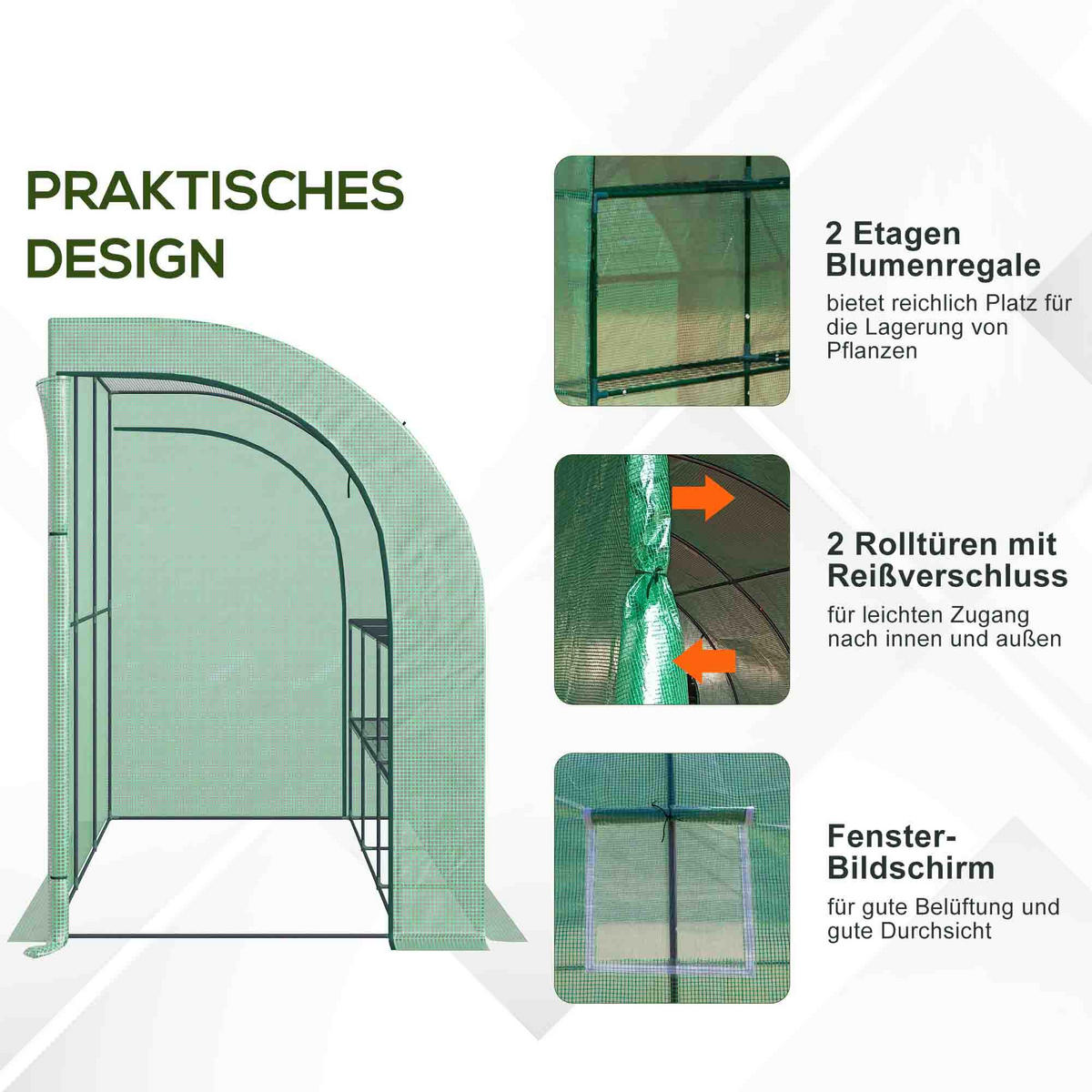 PRAKTISCHES DESIGN

2 Etagen Blumenregale

bietet reichlich Platz für die Lagerung von Pflanzen

2 Rolltüren mit Reißverschluss

für leichten Zugang nach innen und außen

Fenster-Bildschirm

für gute Belüftung und gute Durchsicht