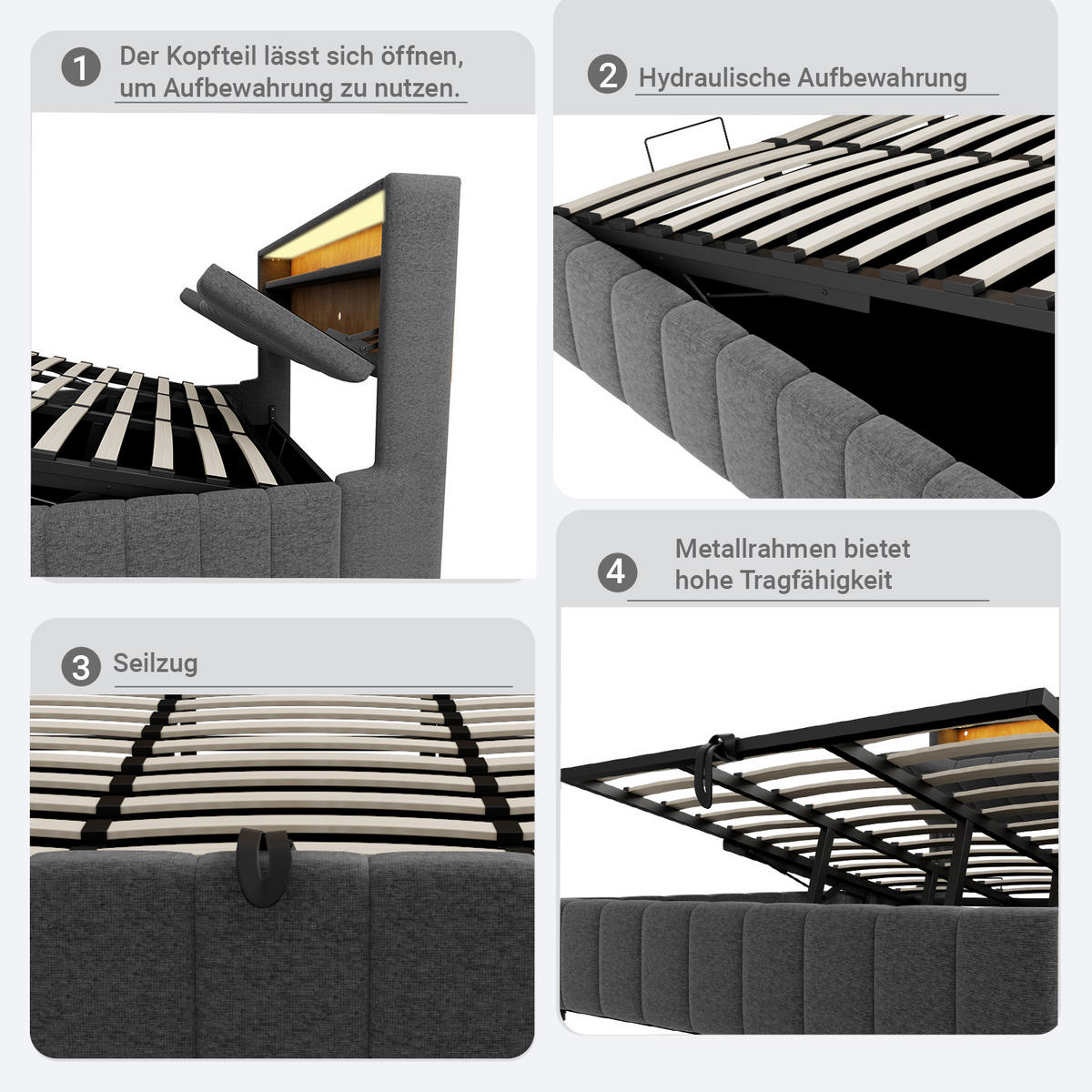 1 Der Kopfteil lässt sich öffnen, um Aufbewahrung zu nutzen.

2 Hydraulische Aufbewahrung

3 Seilzug

4 Metallrahmen bietet hohe Tragfähigkeit