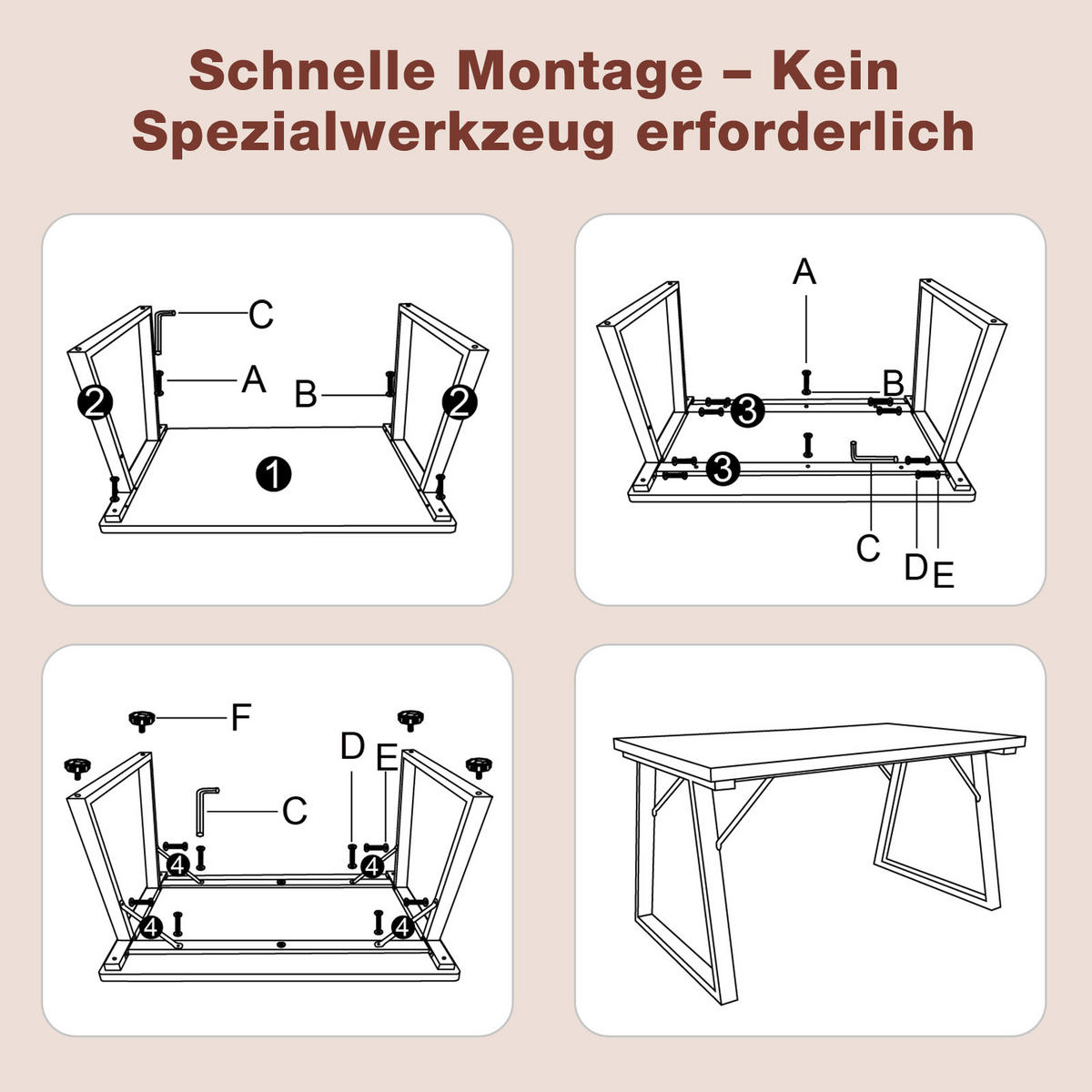 Schnelle Montage – Kein Spezialwerkzeug erforderlich

C
A
B
2
2
1

A
B
3
3
C
D
E

F
D
E
C
4
4
4
4