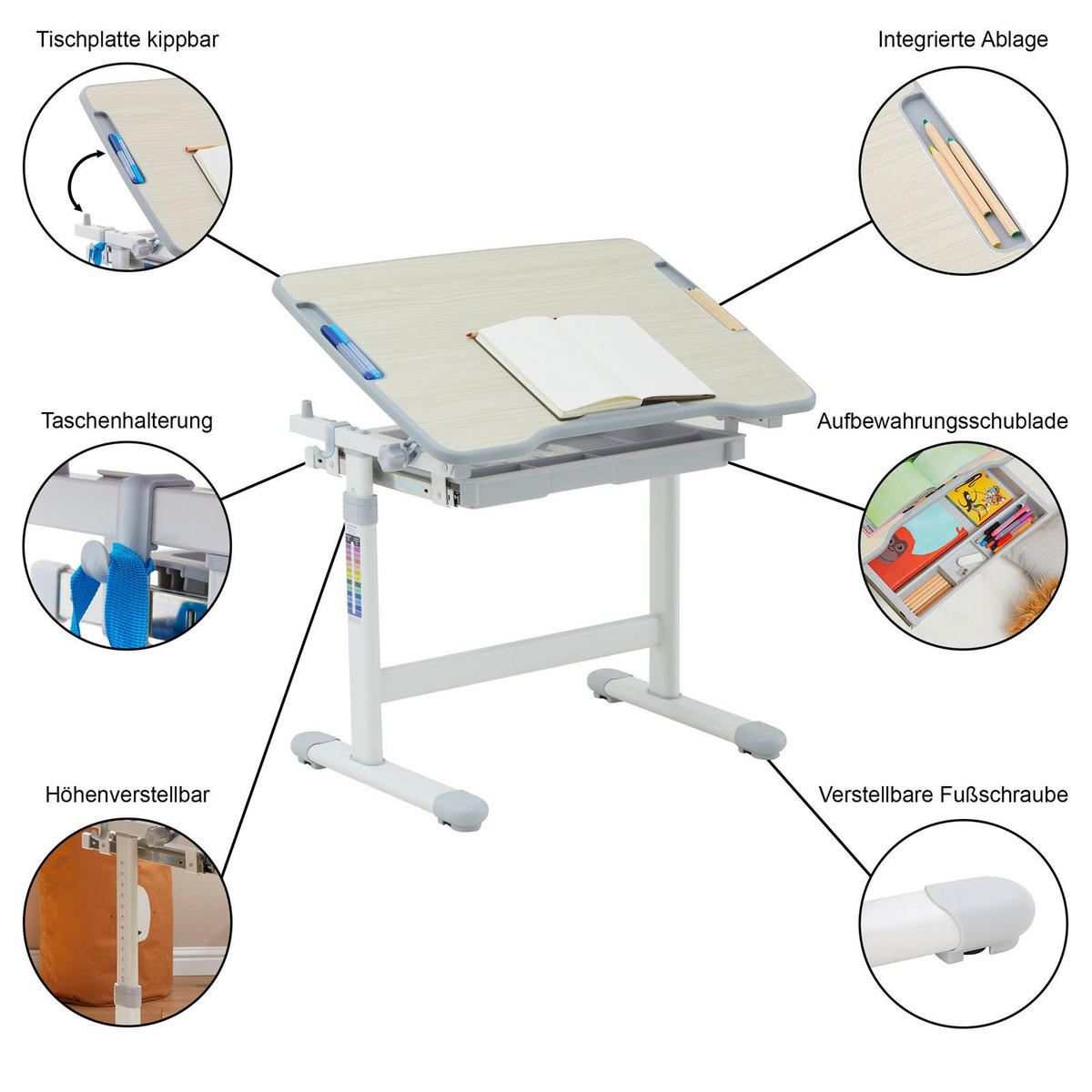 Tischplatte kippbar

Integrierte Ablage

Taschenhalterung

Aufbewahrungsschublade

Höhenverstellbar

Verstellbare Fußschraube