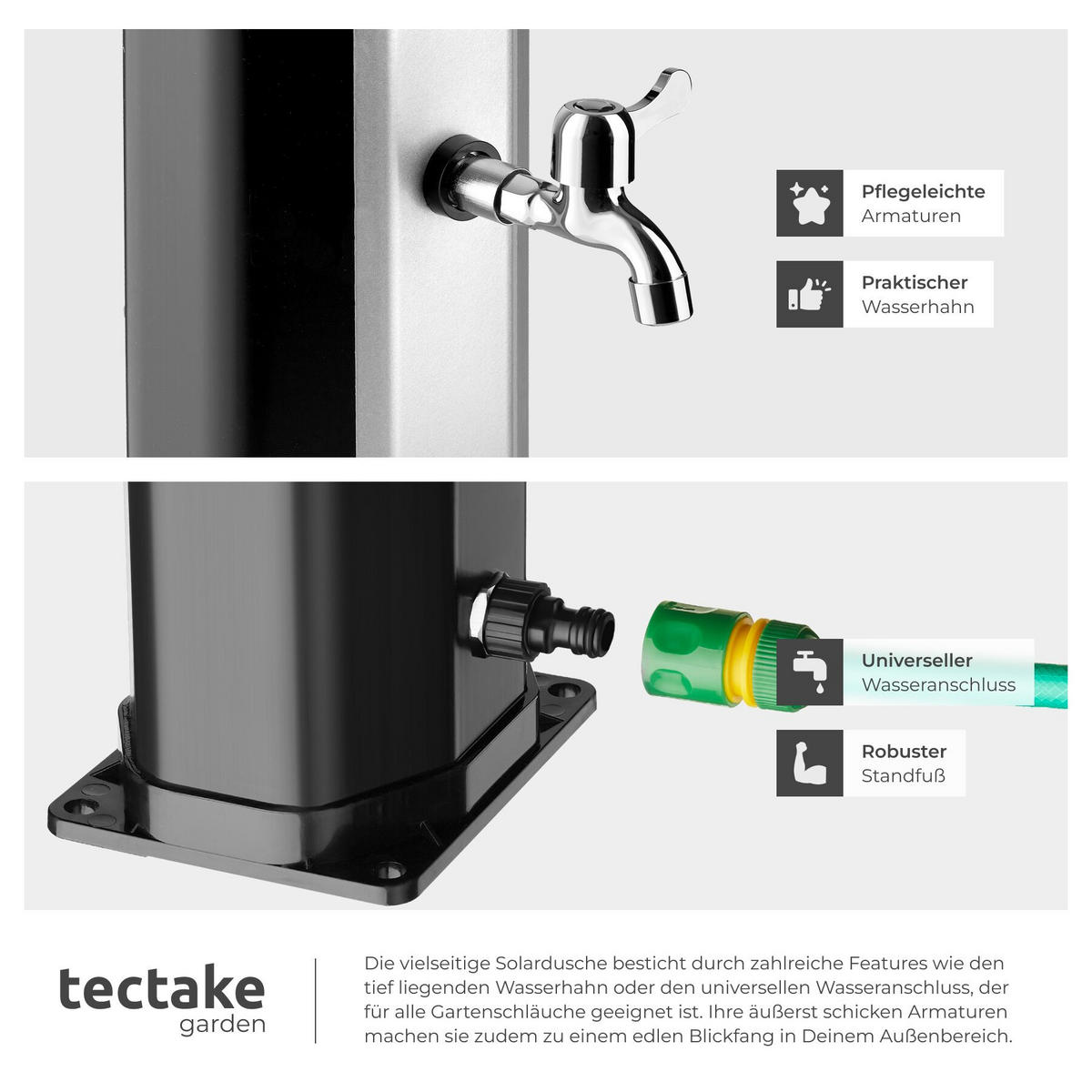 Pflegeleichte
Armaturen

Praktischer
Wasserhahn

Universeller
Wasseranschluss

Robuster
Standfuß

tectake
garden

Die vielseitige Solardusche besticht durch zahlreiche Features wie den tief liegenden Wasserhahn oder den universellen Wasseranschluss, der für alle Gartenschläuche geeignet ist. Ihre äußerst schicken Armaturen machen sie zudem zu einem edlen Blickfang in Deinem Außenbereich.