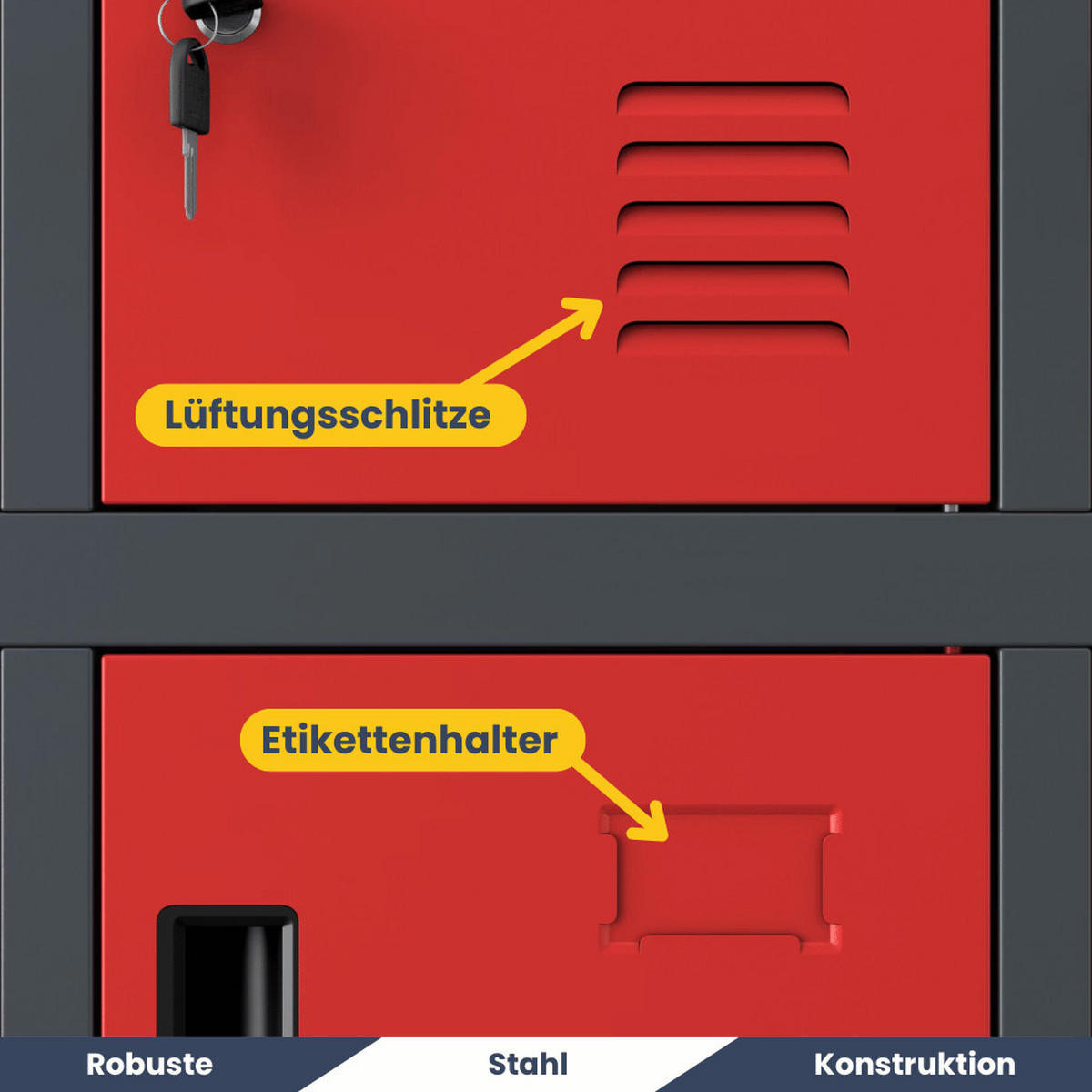 Lüftungsschlitze

Etikettenhalter

Robuste Stahl Konstruktion