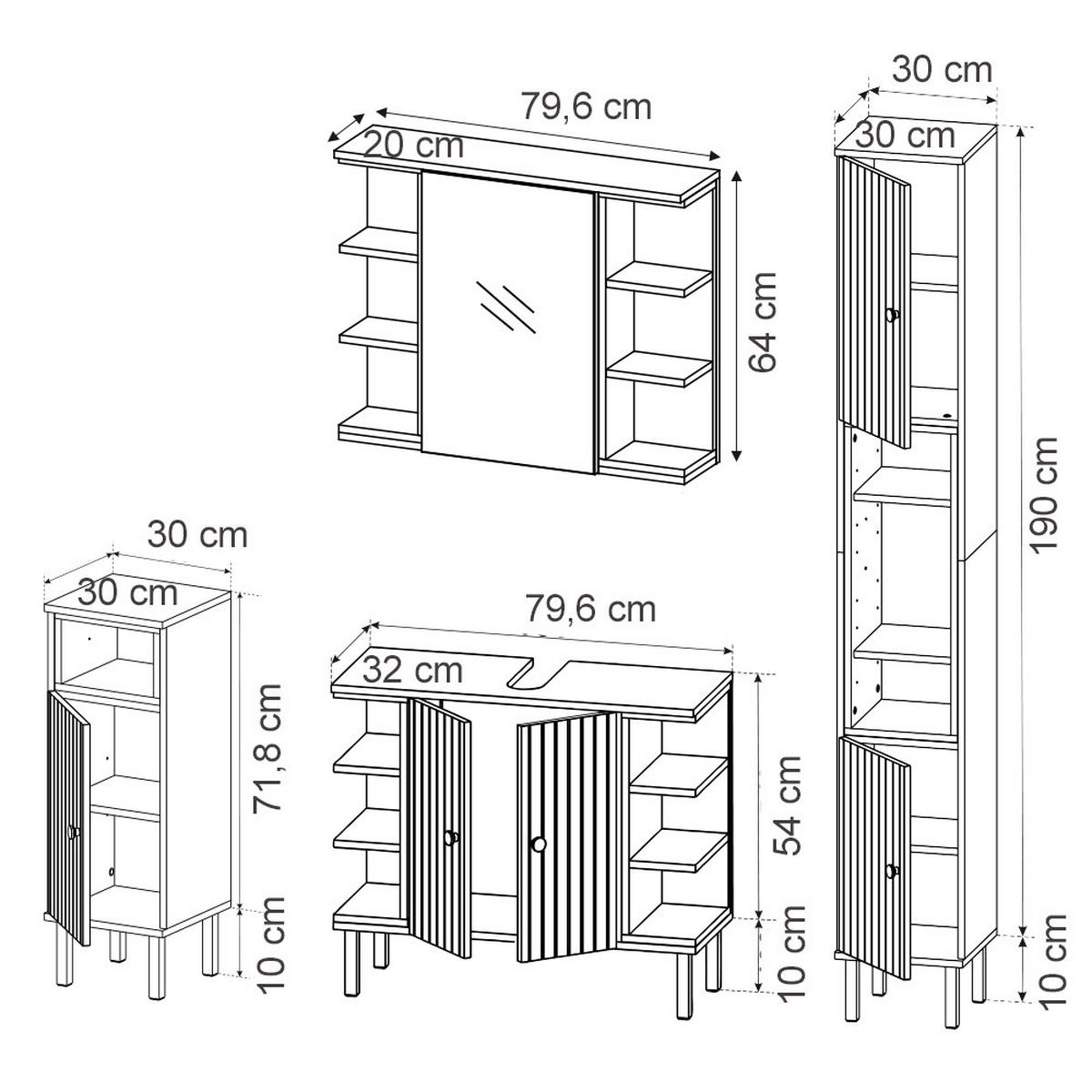 79,6 cm
20 cm
64 cm
30 cm
30 cm
190 cm
10 cm
30 cm
30 cm
71,8 cm
10 cm
79,6 cm
32 cm
54 cm
10 cm