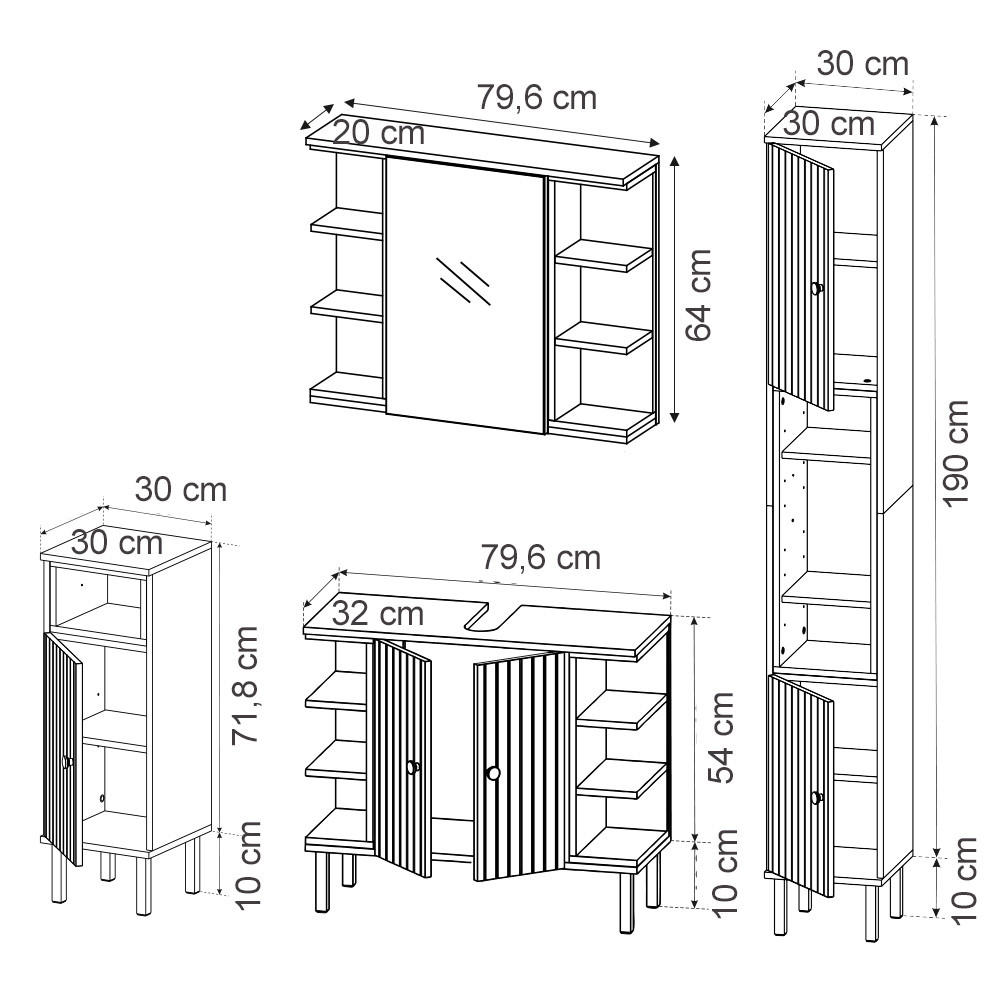 79,6 cm
20 cm
64 cm
30 cm
30 cm
190 cm
10 cm
30 cm
30 cm
71,8 cm
10 cm
79,6 cm
32 cm
54 cm
10 cm