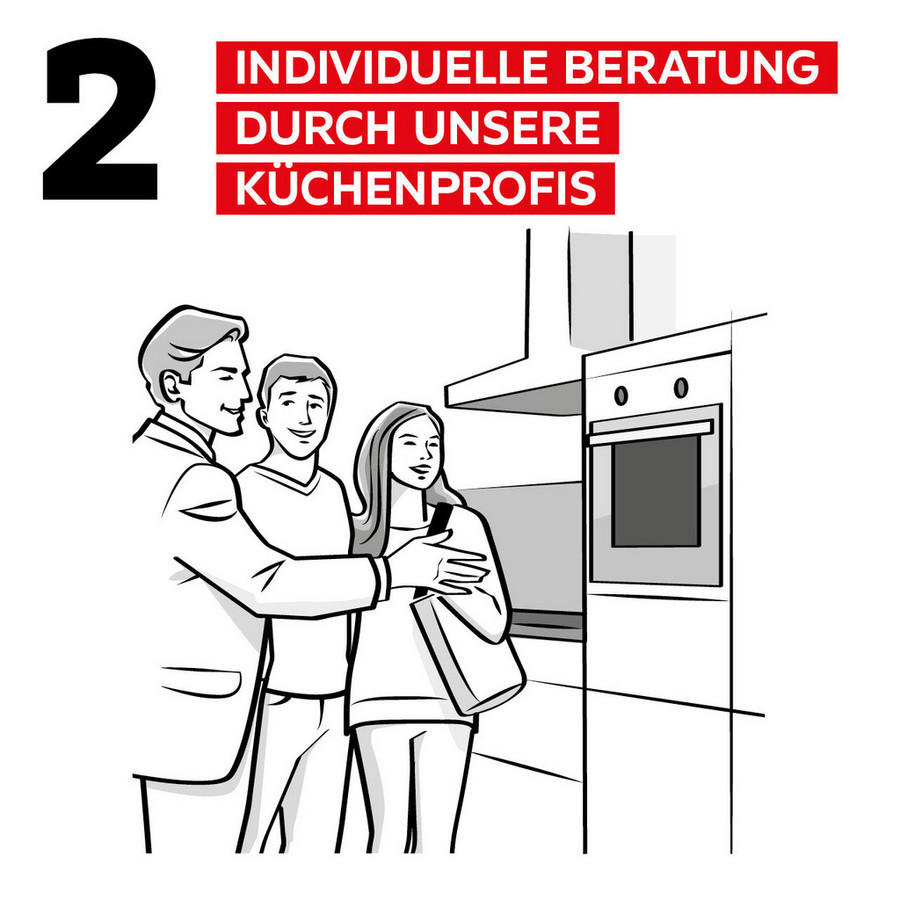 2

INDIVIDUELLE BERATUNG DURCH UNSERE KÜCHENPROFIS