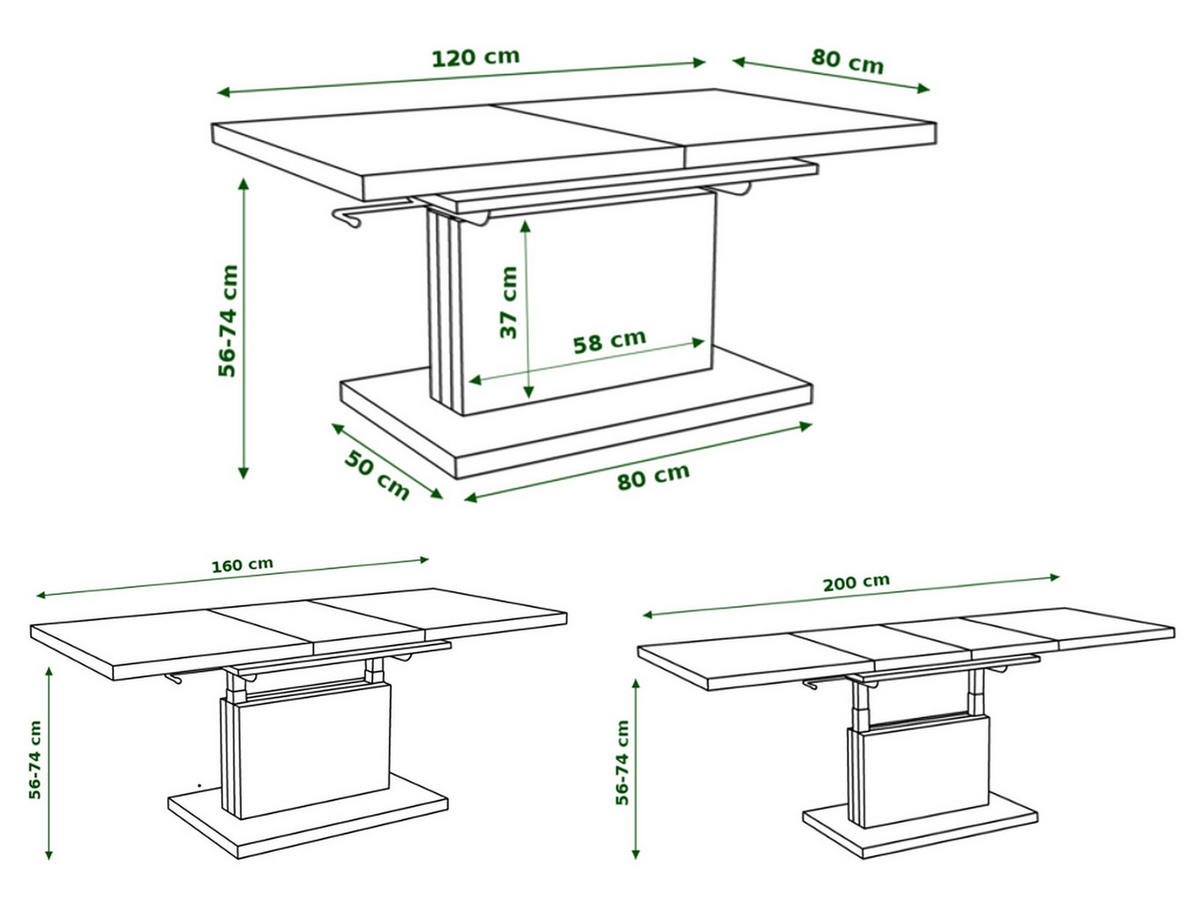 120 cm
80 cm
56-74 cm
37 cm
58 cm
50 cm
80 cm

160 cm
56-74 cm

200 cm
56-74 cm