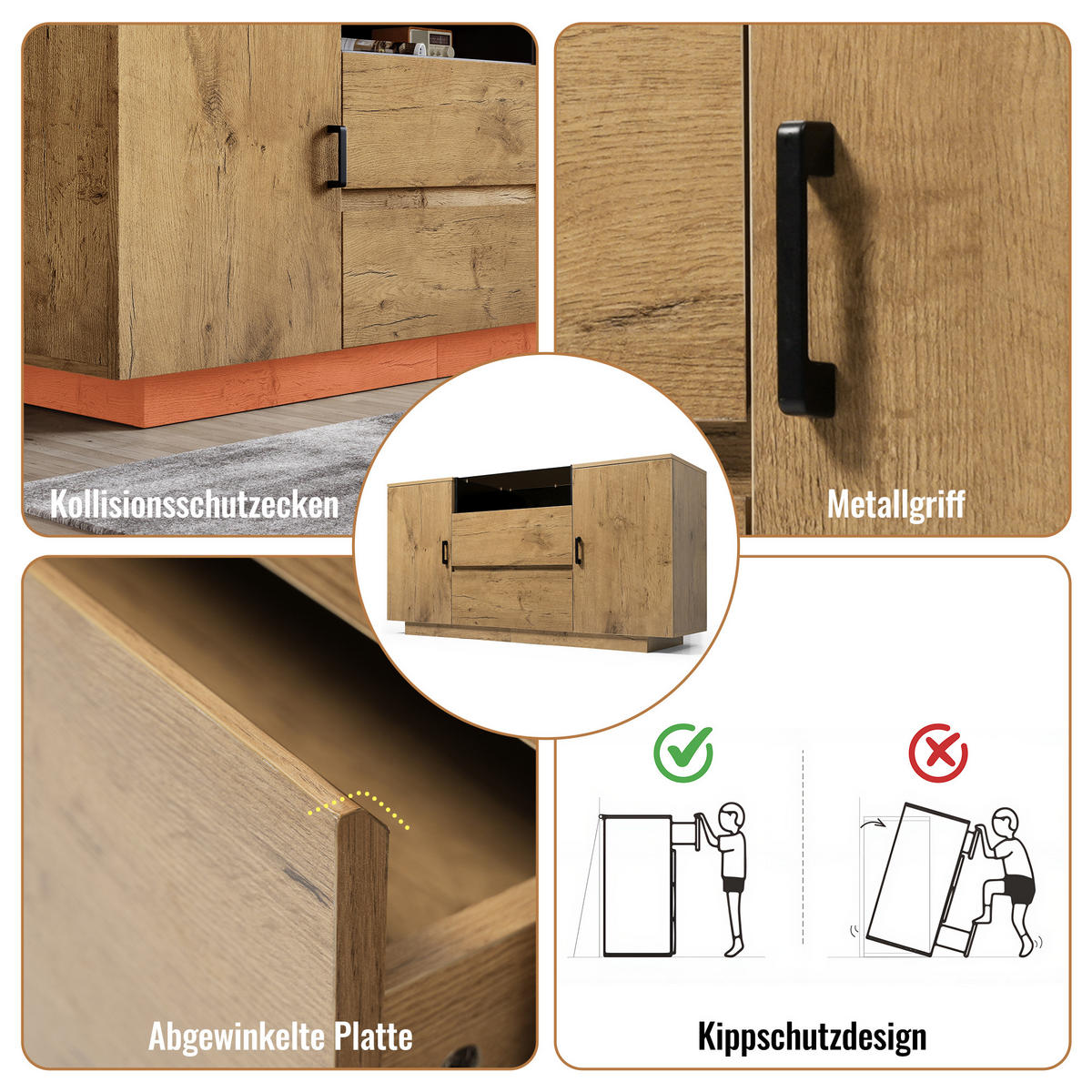 Kollisionsschutzecken

Metallgriff

Abgewinkelte Platte

Kippschutzdesign