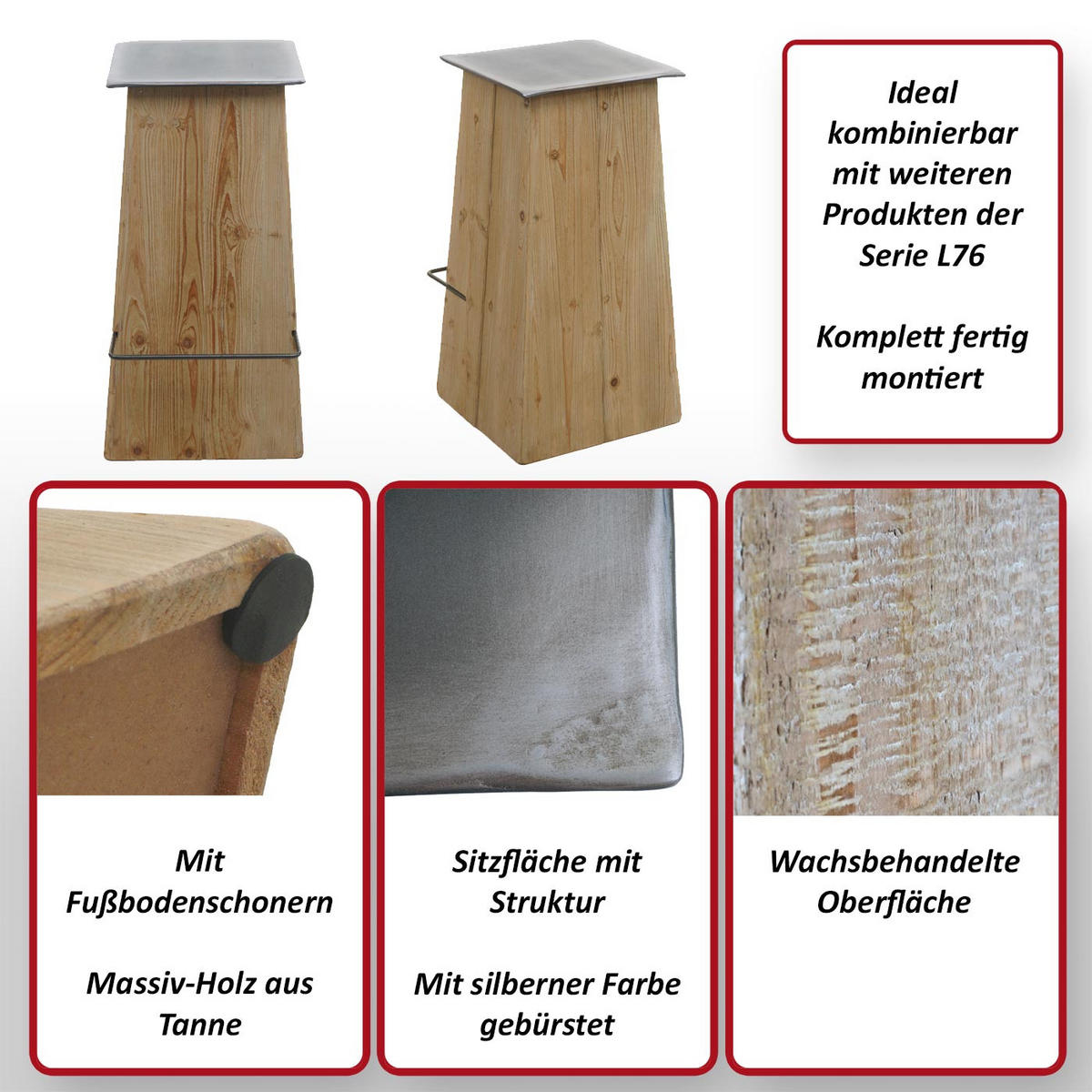 Ideal kombinierbar mit weiteren Produkten der Serie L76

Komplett fertig montiert

Mit Fußbodenschonern

Massiv-Holz aus Tanne

Sitzfläche mit Struktur

Mit silberner Farbe gebürstet

Wachsbehandelte Oberfläche