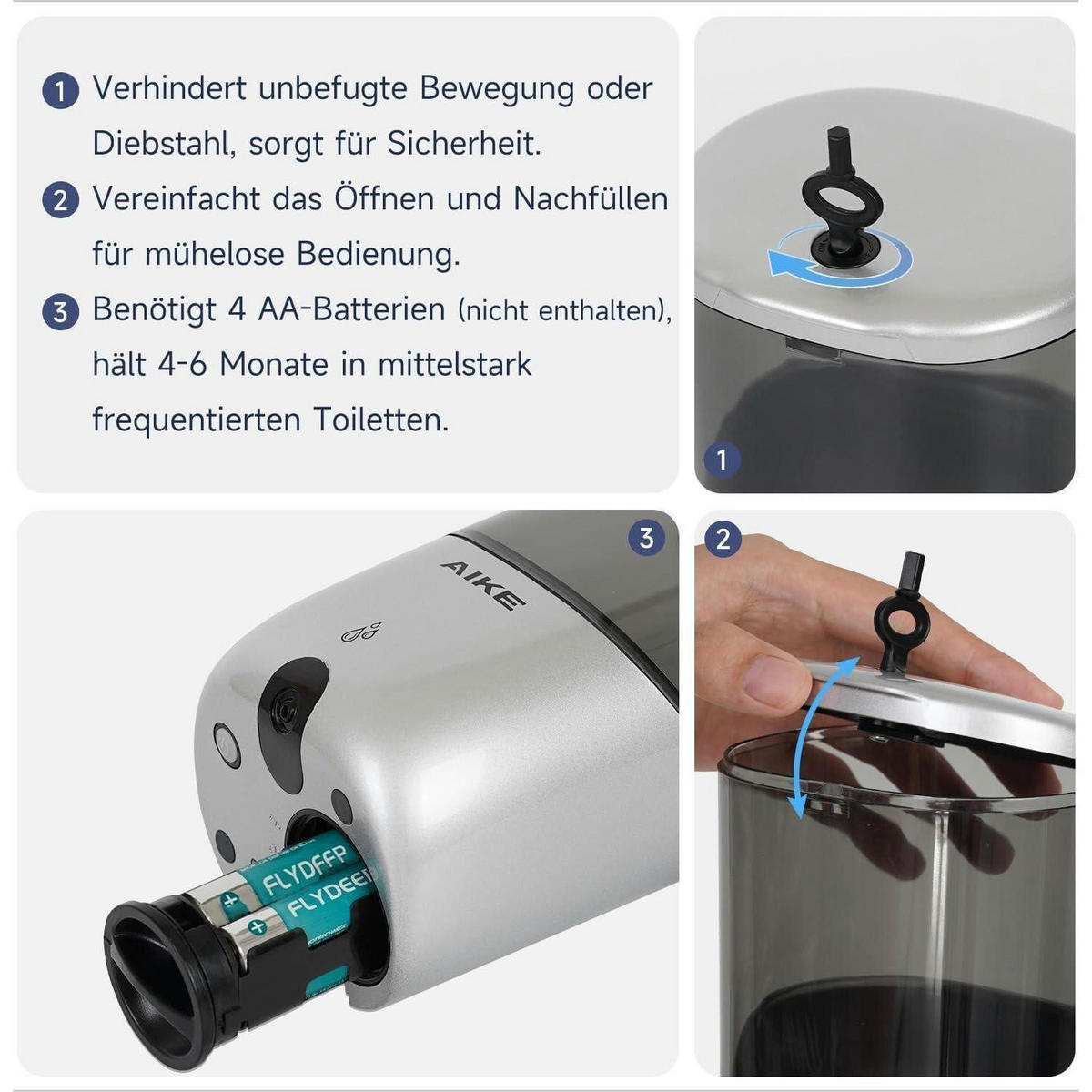 1 Verhindert unbefugte Bewegung oder Diebstahl, sorgt für Sicherheit.

2 Vereinfacht das Öffnen und Nachfüllen für mühelose Bedienung.

3 Benötigt 4 AA-Batterien (nicht enthalten), hält 4-6 Monate in mittelstark frequentierten Toiletten.

1

3

AIKE

FLYDEEP

FLYDEEP

2