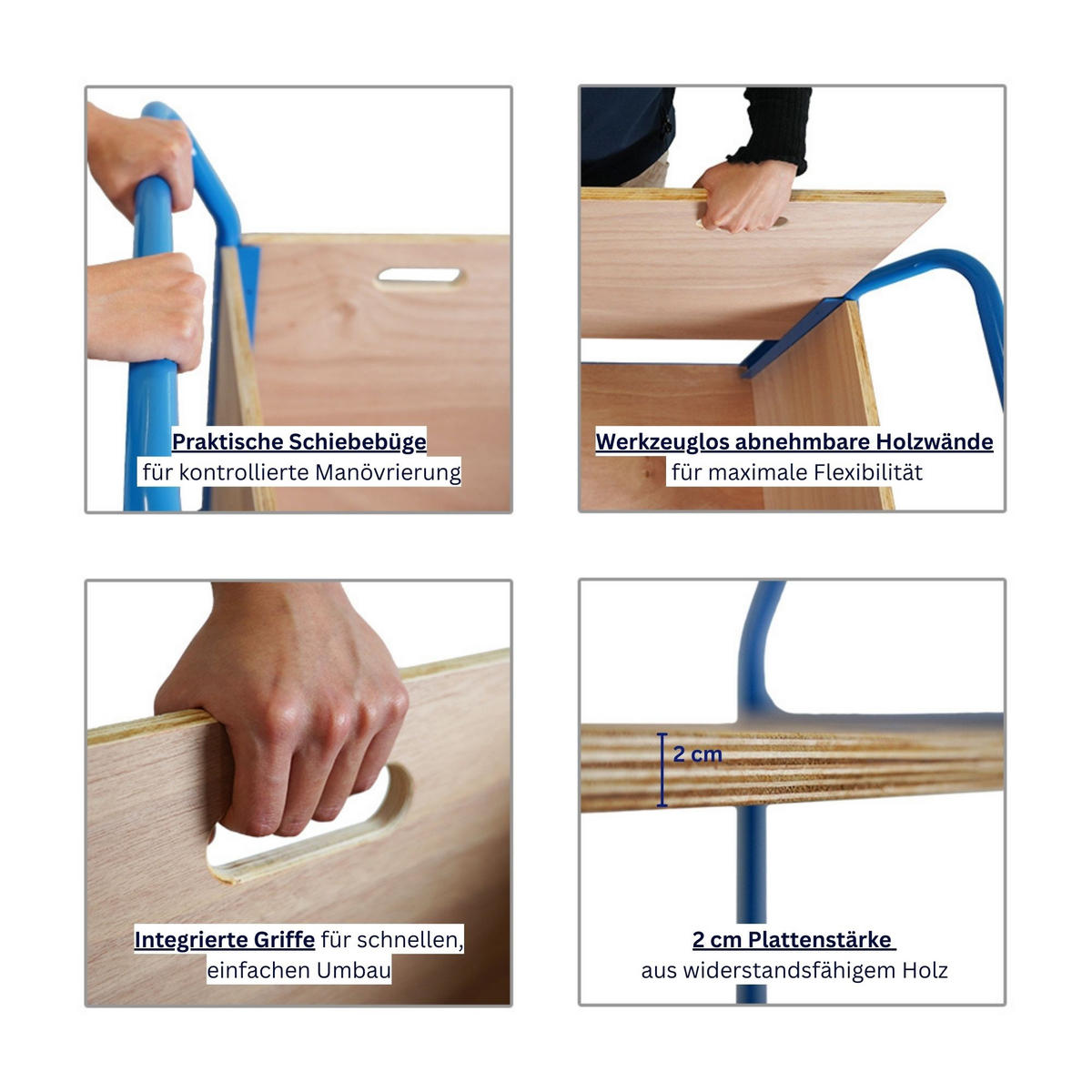 Praktische Schiebebüge
für kontrollierte Manövrierung

Werkzeuglos abnehmbare Holzwände
für maximale Flexibilität

Integrierte Griffe für schnellen, einfachen Umbau

2 cm

2 cm Plattenstärke
aus widerstandsfähigem Holz