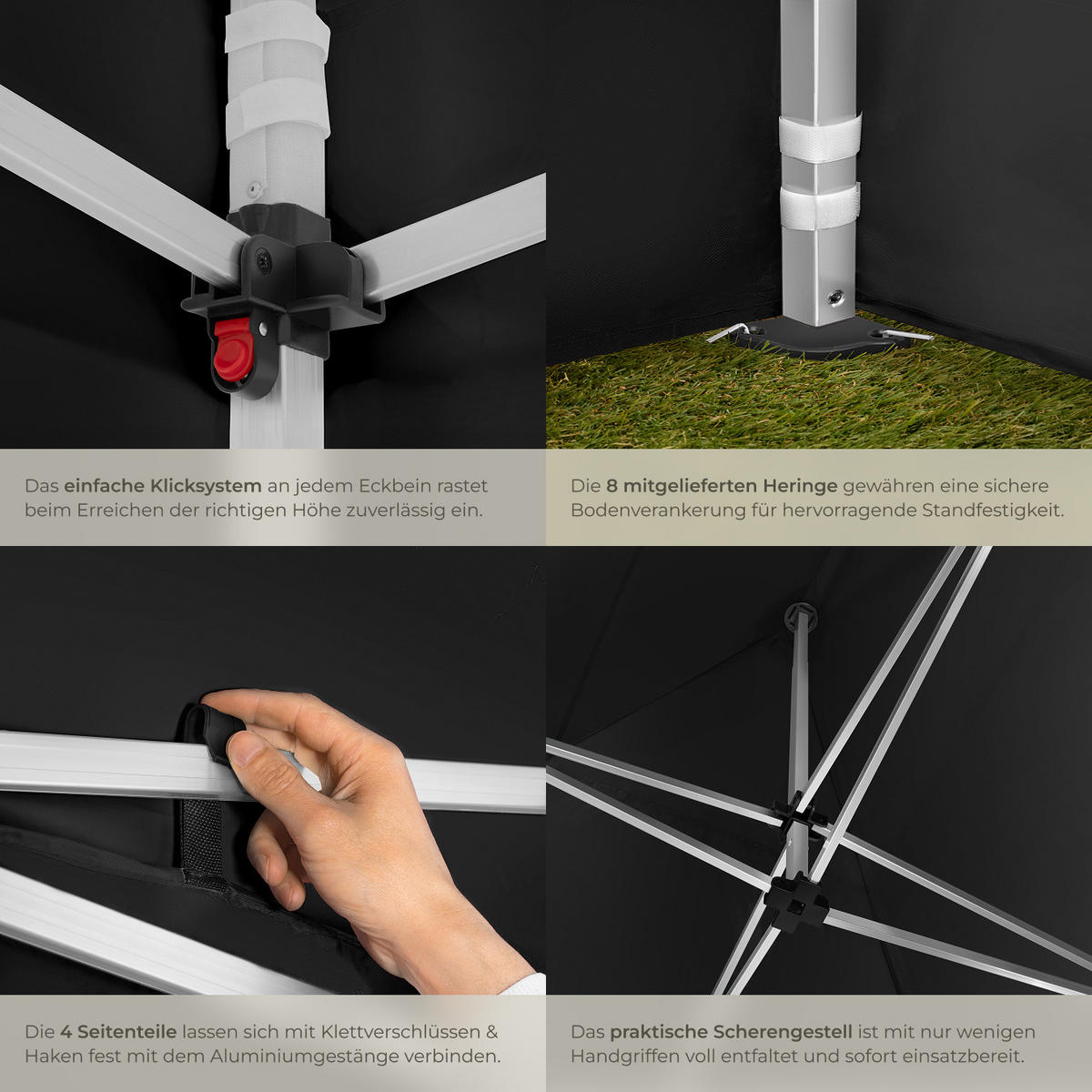 Das einfache Klicksystem an jedem Eckbein rastet beim Erreichen der richtigen Höhe zuverlässig ein.

Die 8 mitgelieferten Heringe gewähren eine sichere Bodenverankerung für hervorragende Standfestigkeit.

Die 4 Seitenteile lassen sich mit Klettverschlüssen & Haken fest mit dem Aluminiumgestänge verbinden.

Das praktische Scherengestell ist mit nur wenigen Handgriffen voll entfaltet und sofort einsatzbereit.