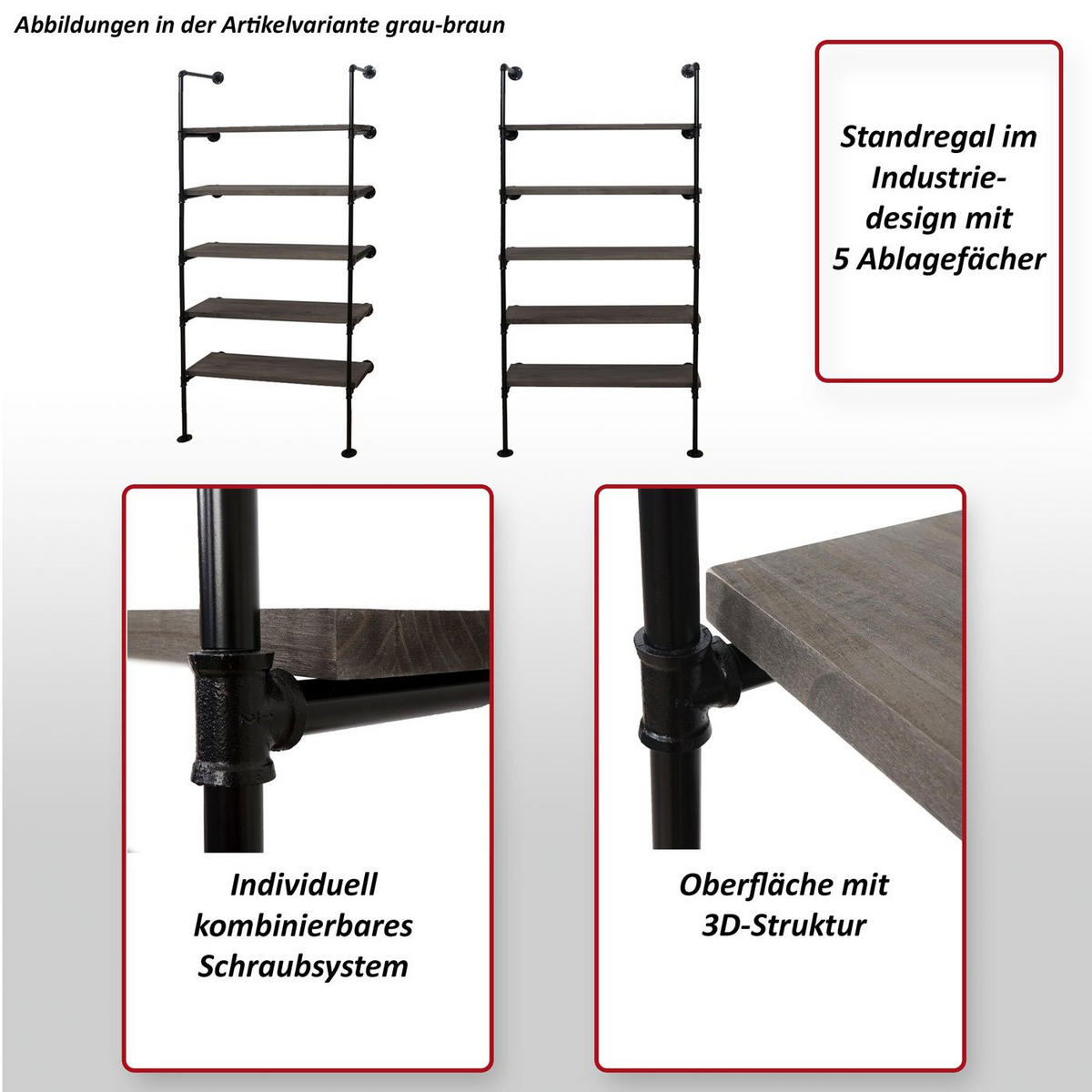 Abbildungen in der Artikelvariante grau-braun

Standregal im Industriedesign mit 5 Ablagefächer

Individuell kombinierbares Schraubsystem

Oberfläche mit 3D-Struktur