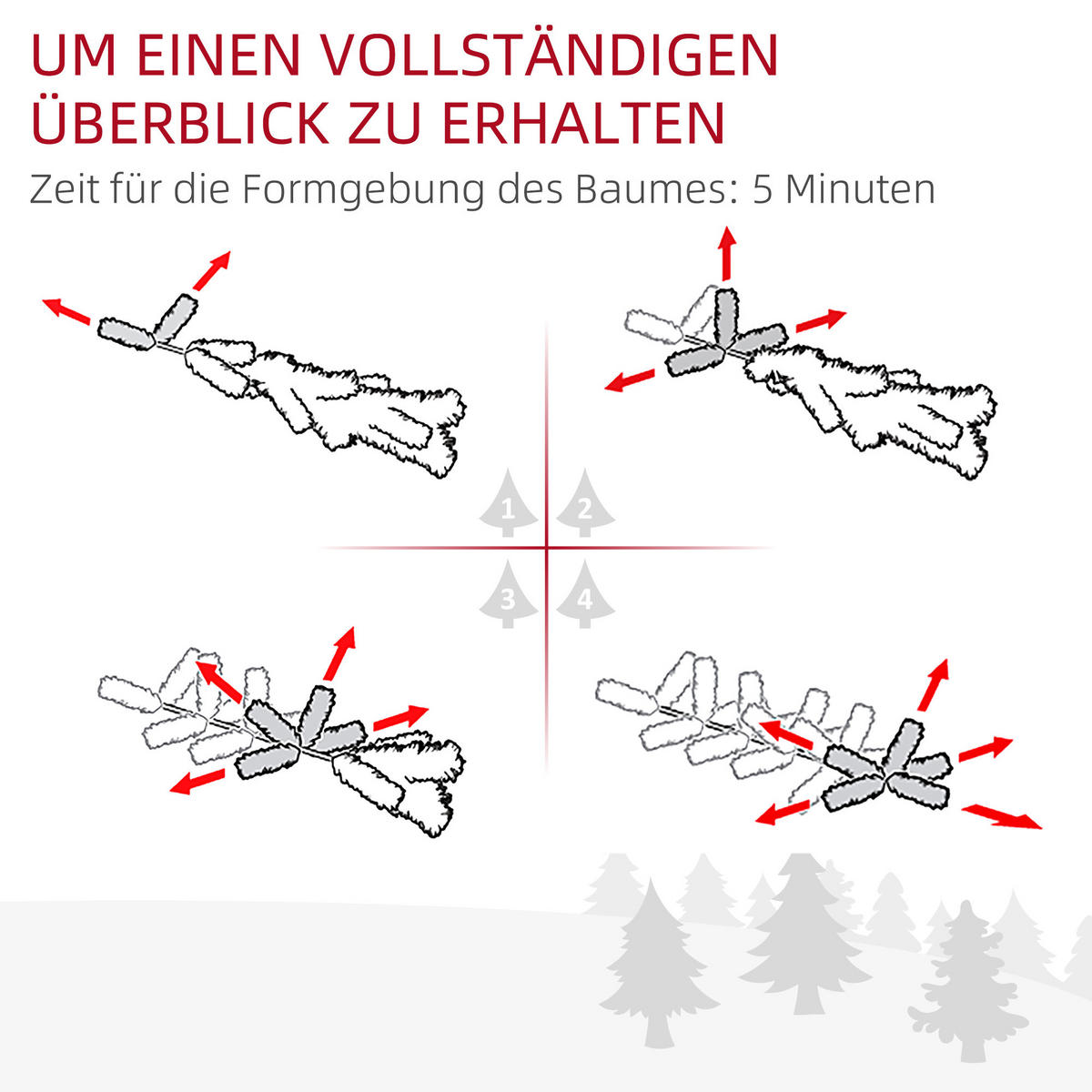 UM EINEN VOLLSTÄNDIGEN ÜBERBLICK ZU ERHALTEN

Zeit für die Formgebung des Baumes: 5 Minuten

1
2
3
4