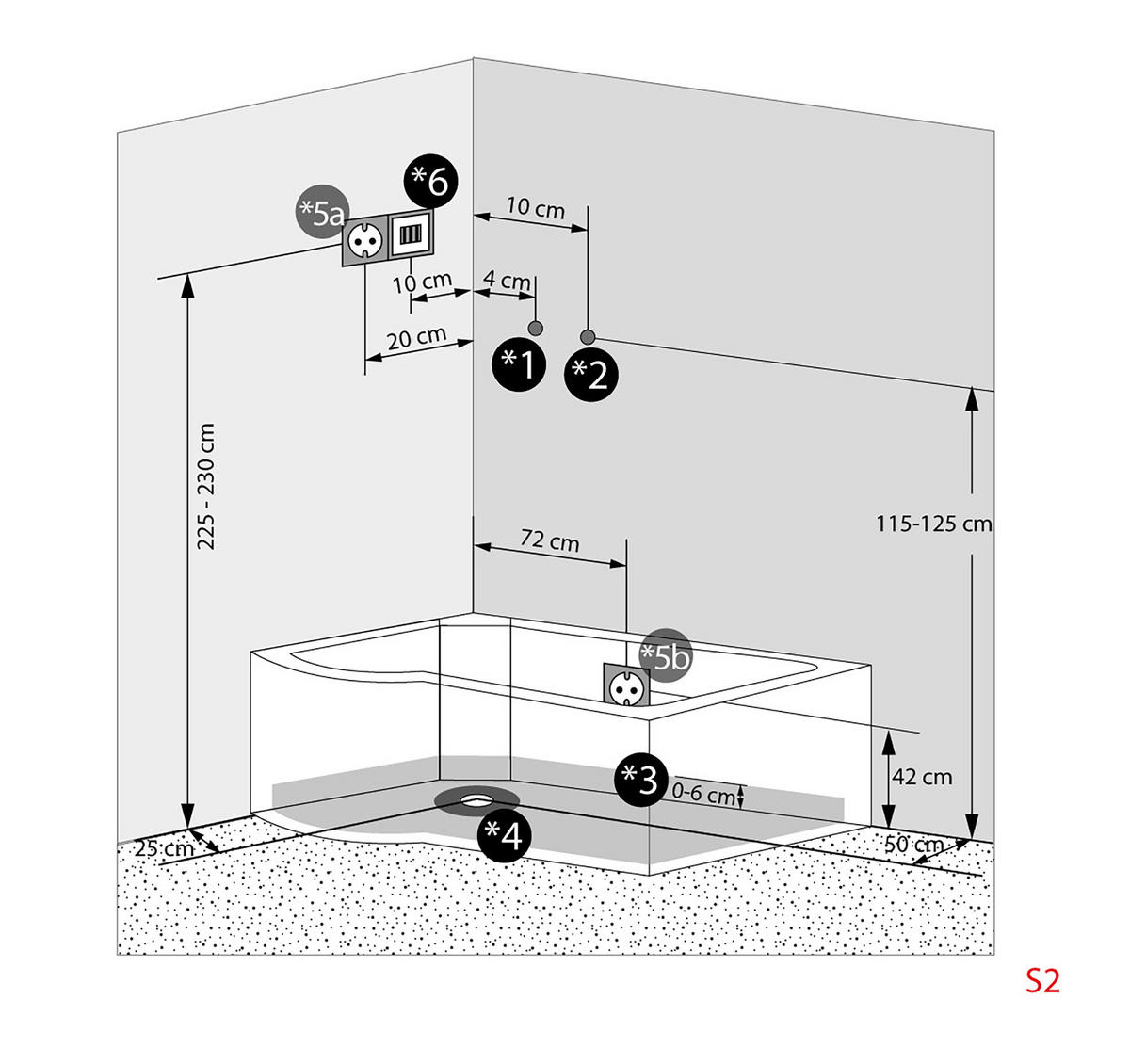 *5a
*6
10 cm
10 cm
4 cm
20 cm
*1
*2
225 - 230 cm
115-125 cm
72 cm
*5b
*3
0-6 cm
42 cm
*4
25 cm
50 cm
S2