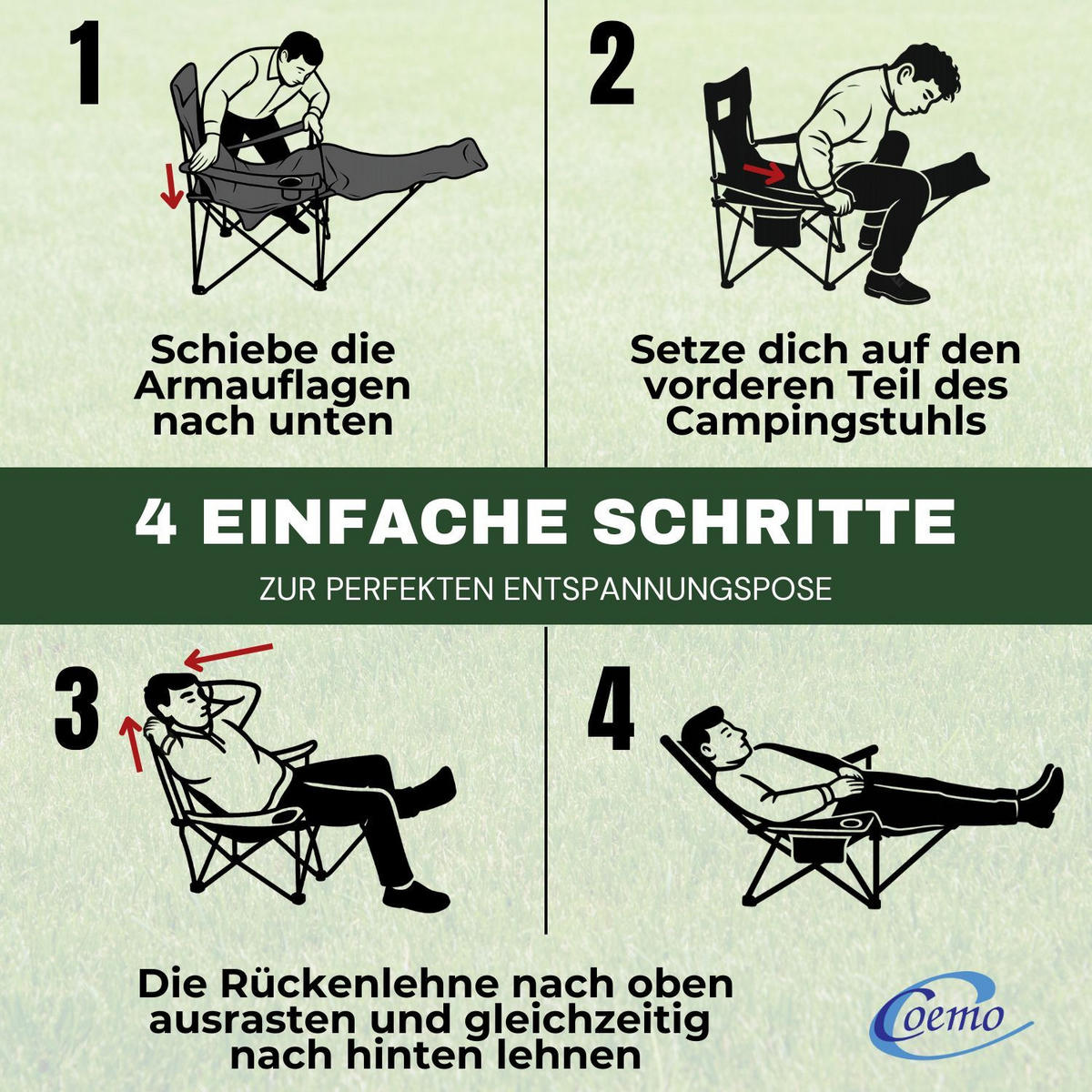 1

Schiebe die Armauflagen nach unten

2

Setze dich auf den vorderen Teil des Campingstuhls

4 EINFACHE SCHRITTE

ZUR PERFEKTEN ENTSPANNUNGSPOSE

3

4

Die Rückenlehne nach oben ausrasten und gleichzeitig nach hinten lehnen

Coemo