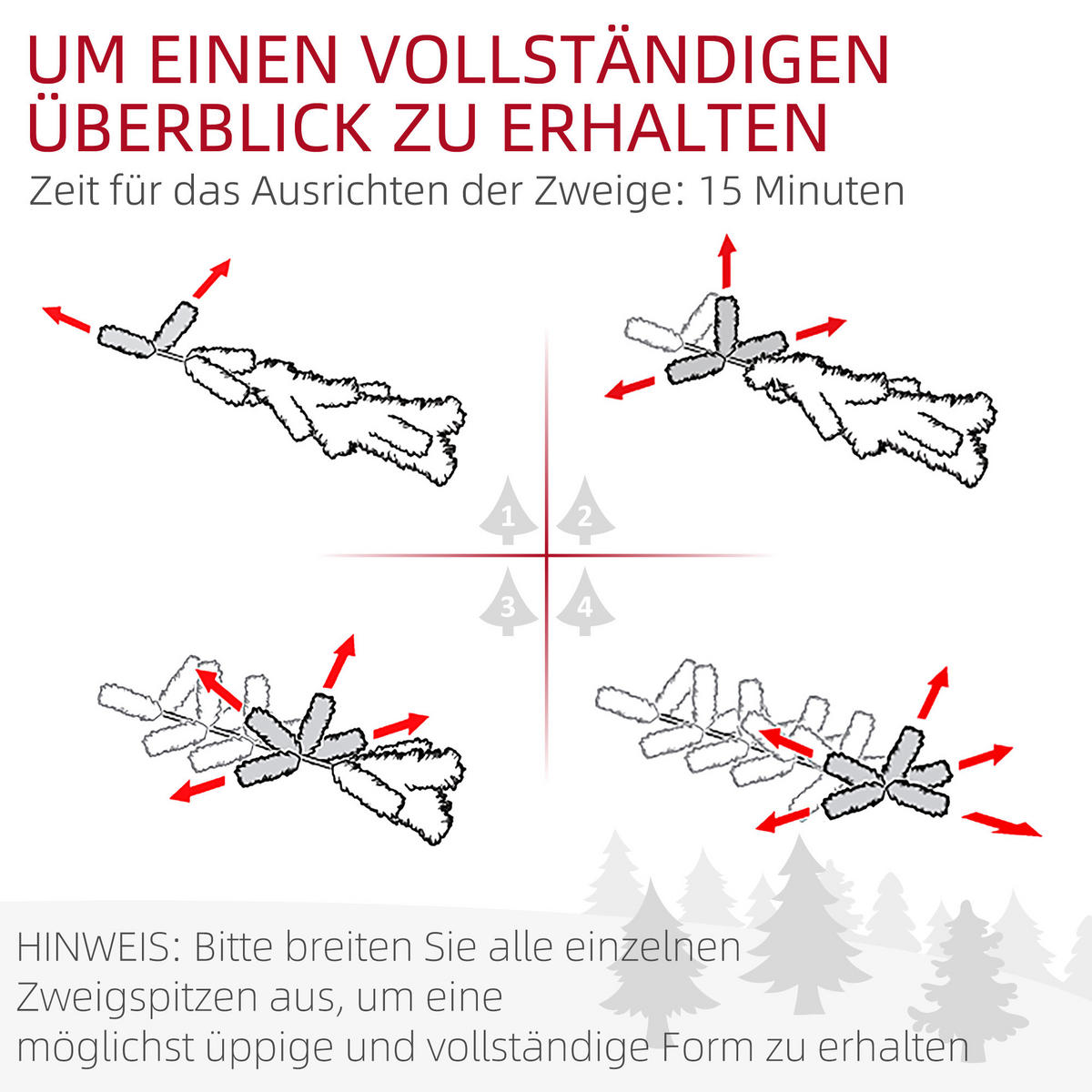 UM EINEN VOLLSTÄNDIGEN ÜBERBLICK ZU ERHALTEN

Zeit für das Ausrichten der Zweige: 15 Minuten

1
2
3
4

HINWEIS: Bitte breiten Sie alle einzelnen Zweigspitzen aus, um eine möglichst üppige und vollständige Form zu erhalten