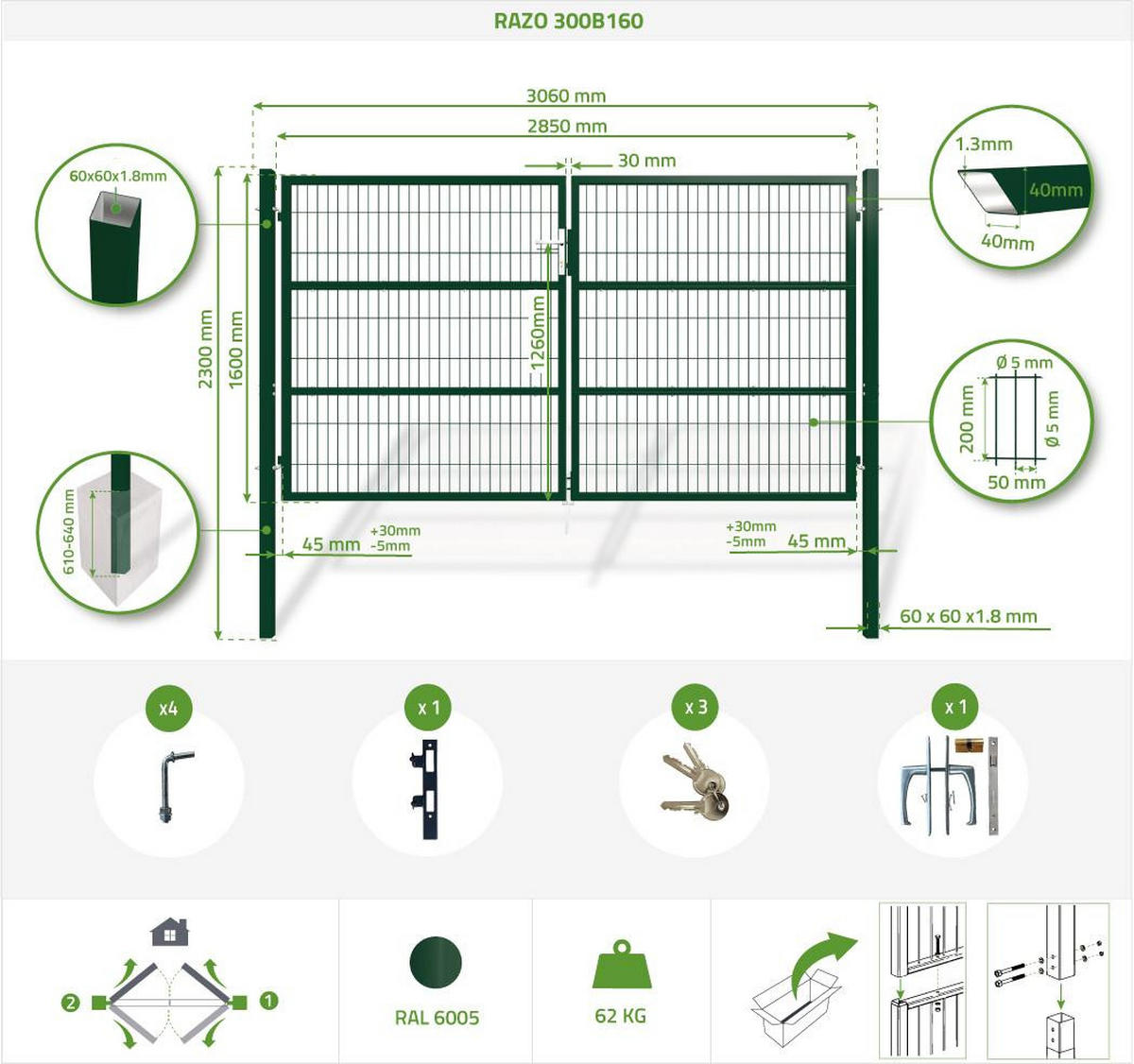 RAZO 300B160

3060 mm
2850 mm
30 mm
60x60x1.8mm
1.3mm
40mm
40mm
2300 mm
1600 mm
1260mm
Ø 5 mm
200 mm
Ø 5 mm
50 mm
610-640 mm
45 mm
+30mm
-5mm
+30mm
-5mm
45 mm
60 x 60 x1.8 mm

x4
x 1
x 3
x 1

2
1
RAL 6005
62 KG