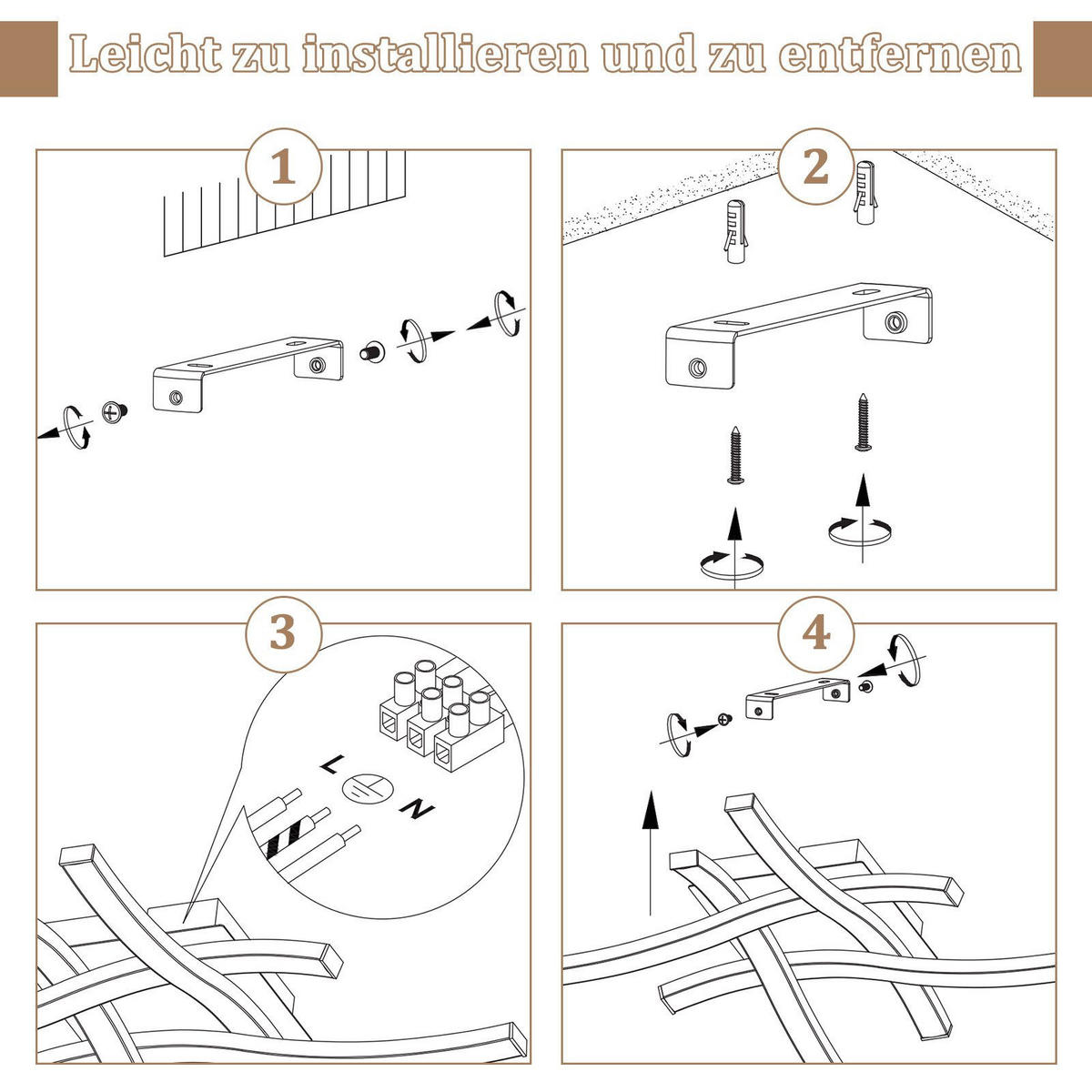 Leicht zu installieren und zu entfernen

1

2

3

L

N

4